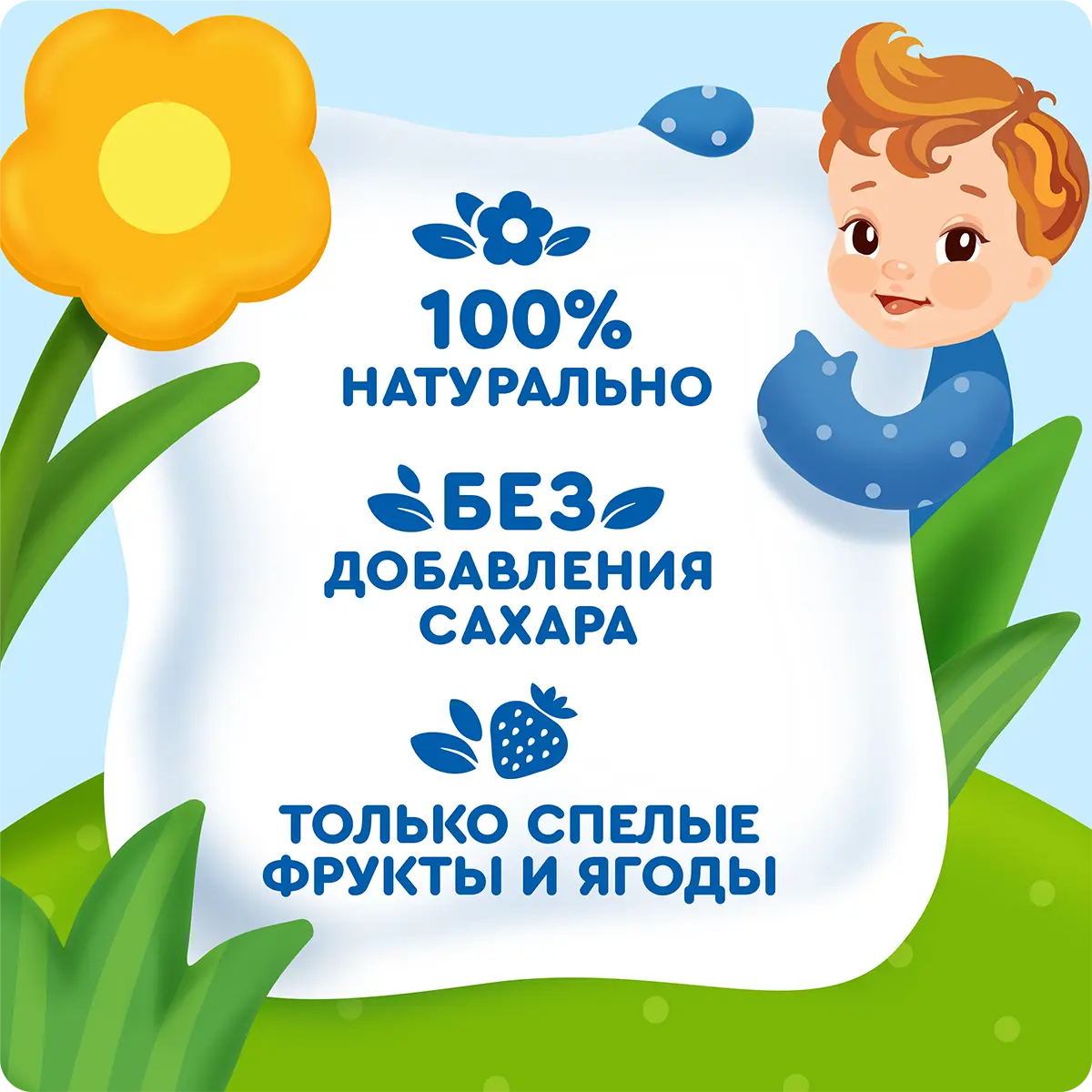 100%
НАТУРАЛЬНО

БЕЗ
ДОБАВЛЕНИЯ
САХАРА

ТОЛЬКО СПЕЛЫЕ
ФРУКТЫ И ЯГОДЫ