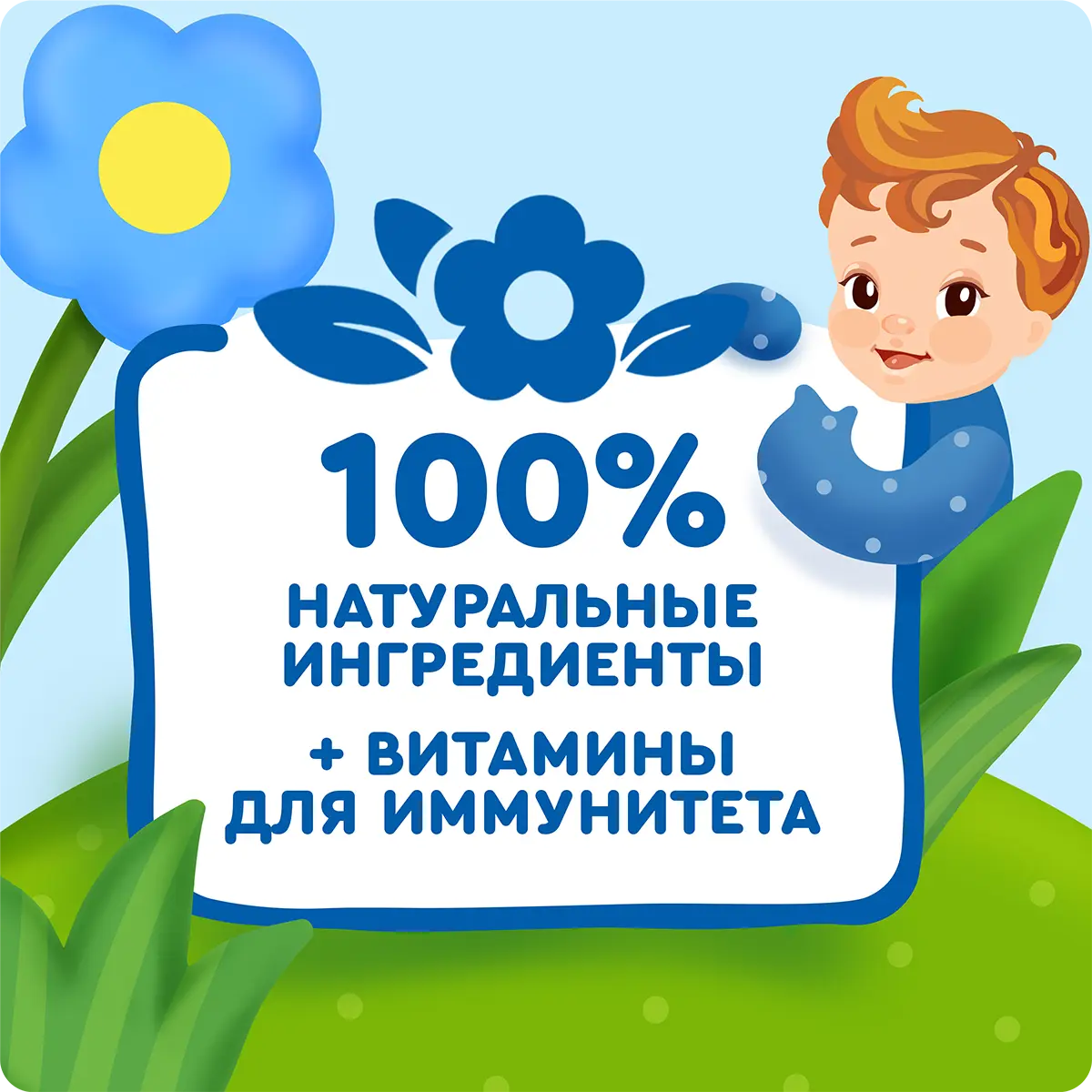 100%
НАТУРАЛЬНЫЕ ИНГРЕДИЕНТЫ

+ ВИТАМИНЫ ДЛЯ ИММУНИТЕТА