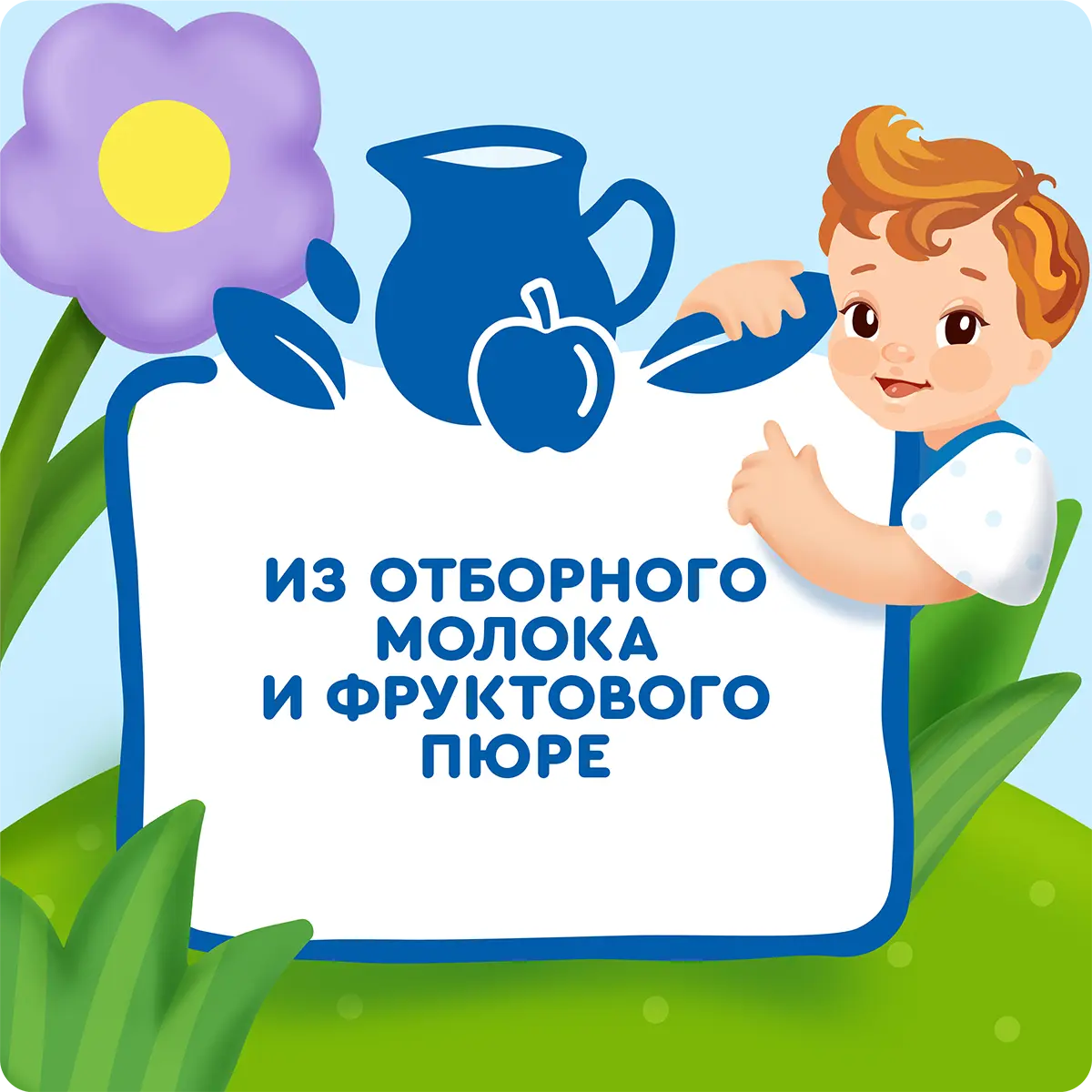 ИЗ ОТБОРНОГО МОЛОКА И ФРУКТОВОГО ПЮРЕ