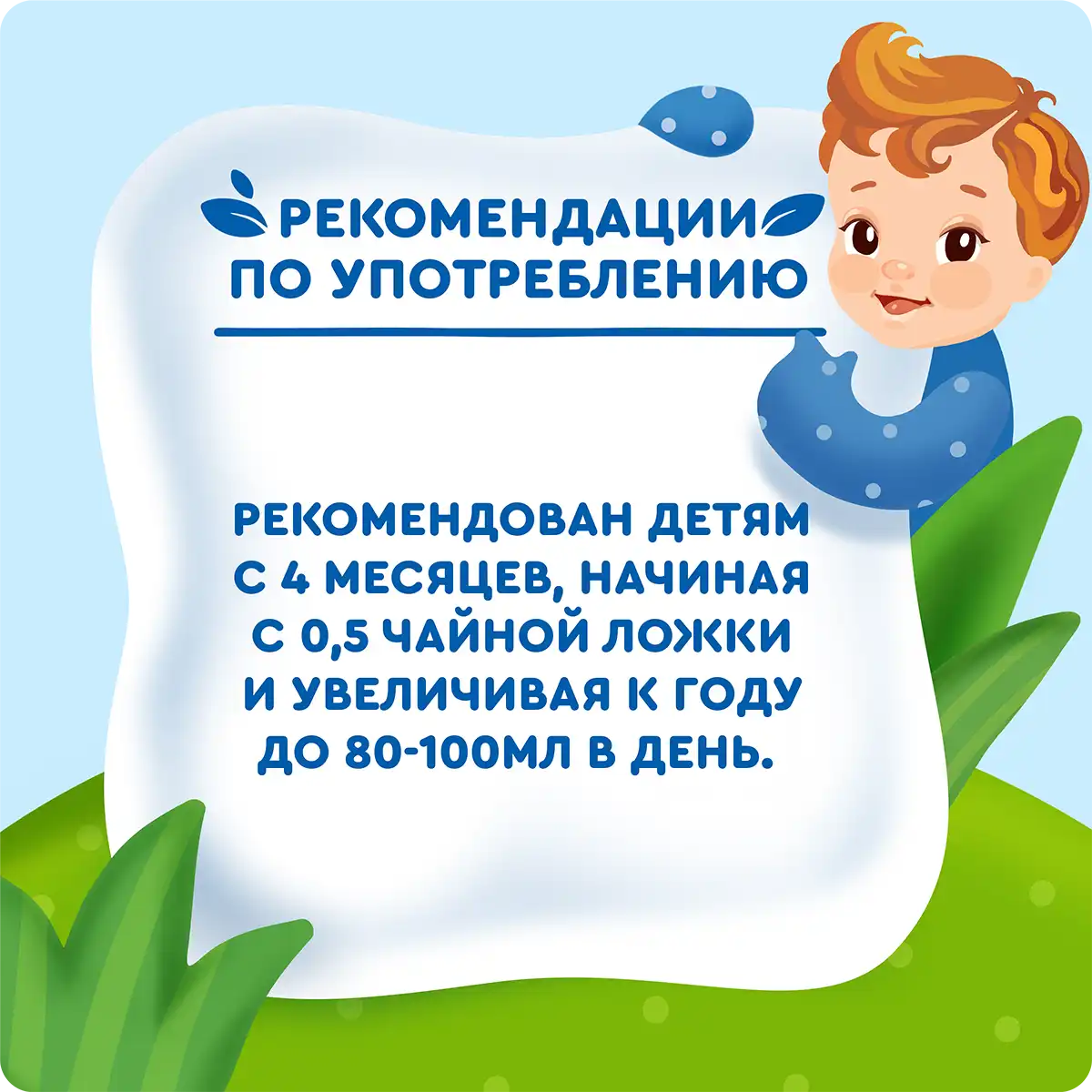 РЕКОМЕНДАЦИИ ПО УПОТРЕБЛЕНИЮ

РЕКОМЕНДОВАН ДЕТЯМ С 4 МЕСЯЦЕВ, НАЧИНАЯ С 0,5 ЧАЙНОЙ ЛОЖКИ И УВЕЛИЧИВАЯ К ГОДУ ДО 80-100МЛ В ДЕНЬ.