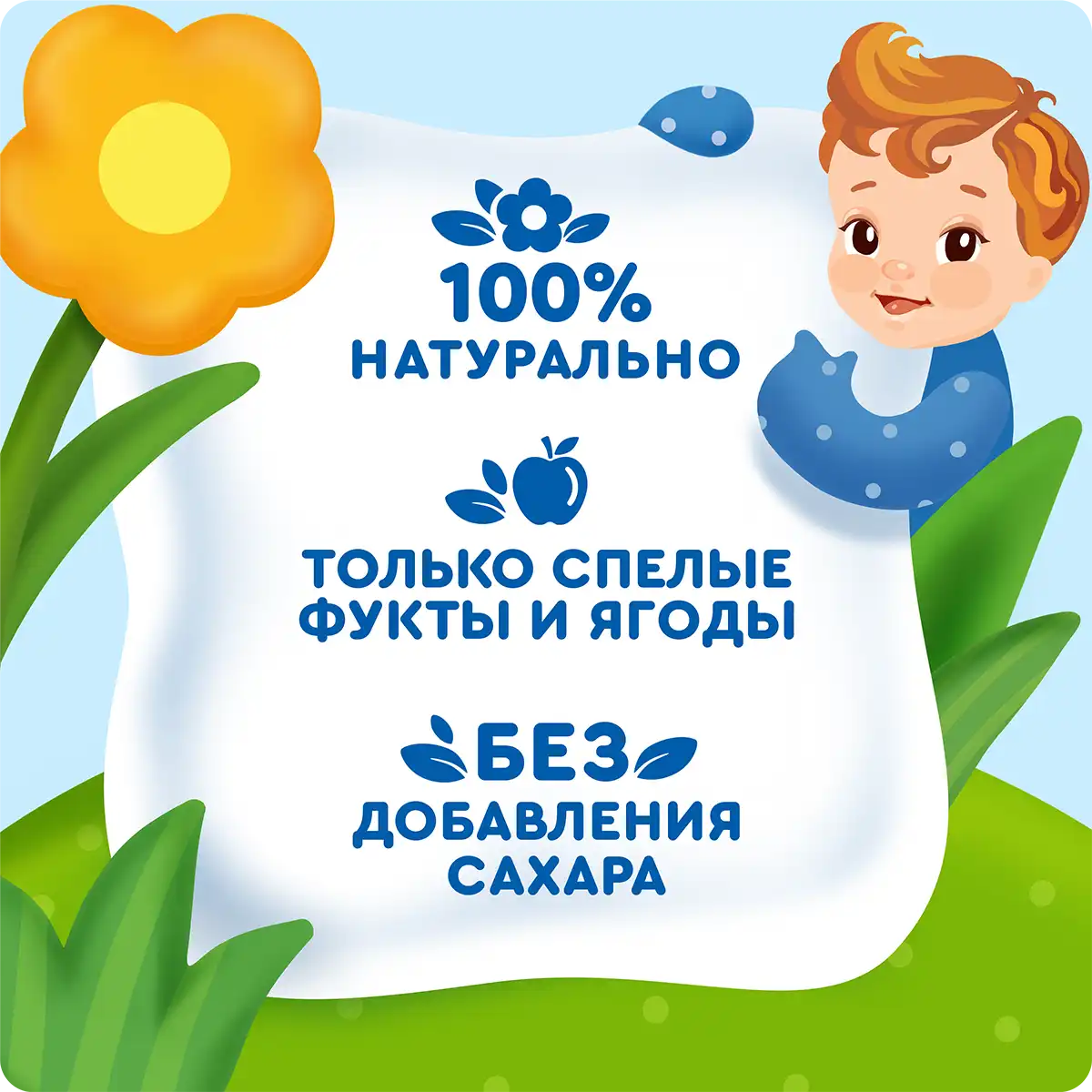 100%
НАТУРАЛЬНО

ТОЛЬКО СПЕЛЫЕ
ФУКТЫ И ЯГОДЫ

БЕЗ
ДОБАВЛЕНИЯ
САХАРА