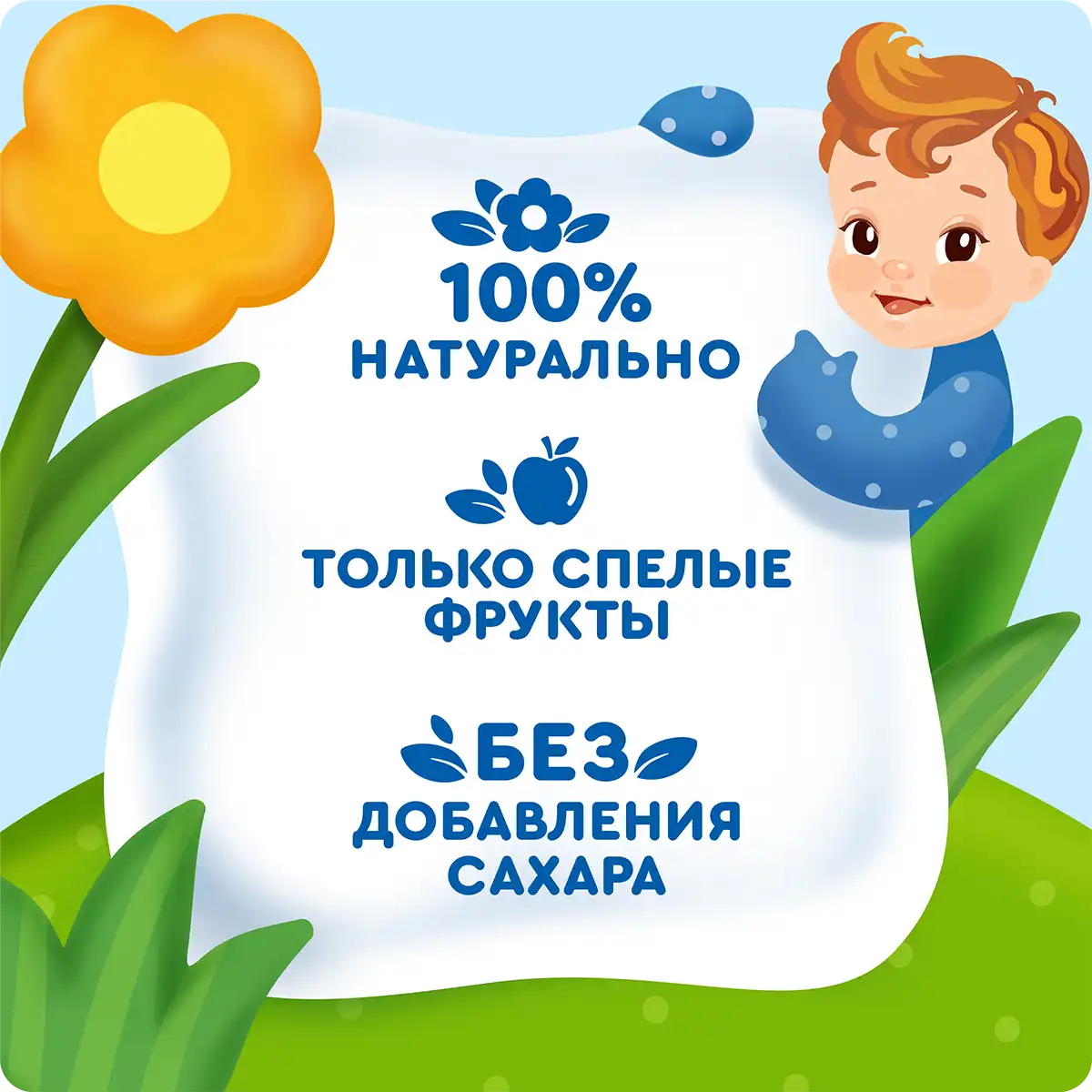 100%
НАТУРАЛЬНО

ТОЛЬКО СПЕЛЫЕ ФРУКТЫ

БЕЗ
ДОБАВЛЕНИЯ САХАРА