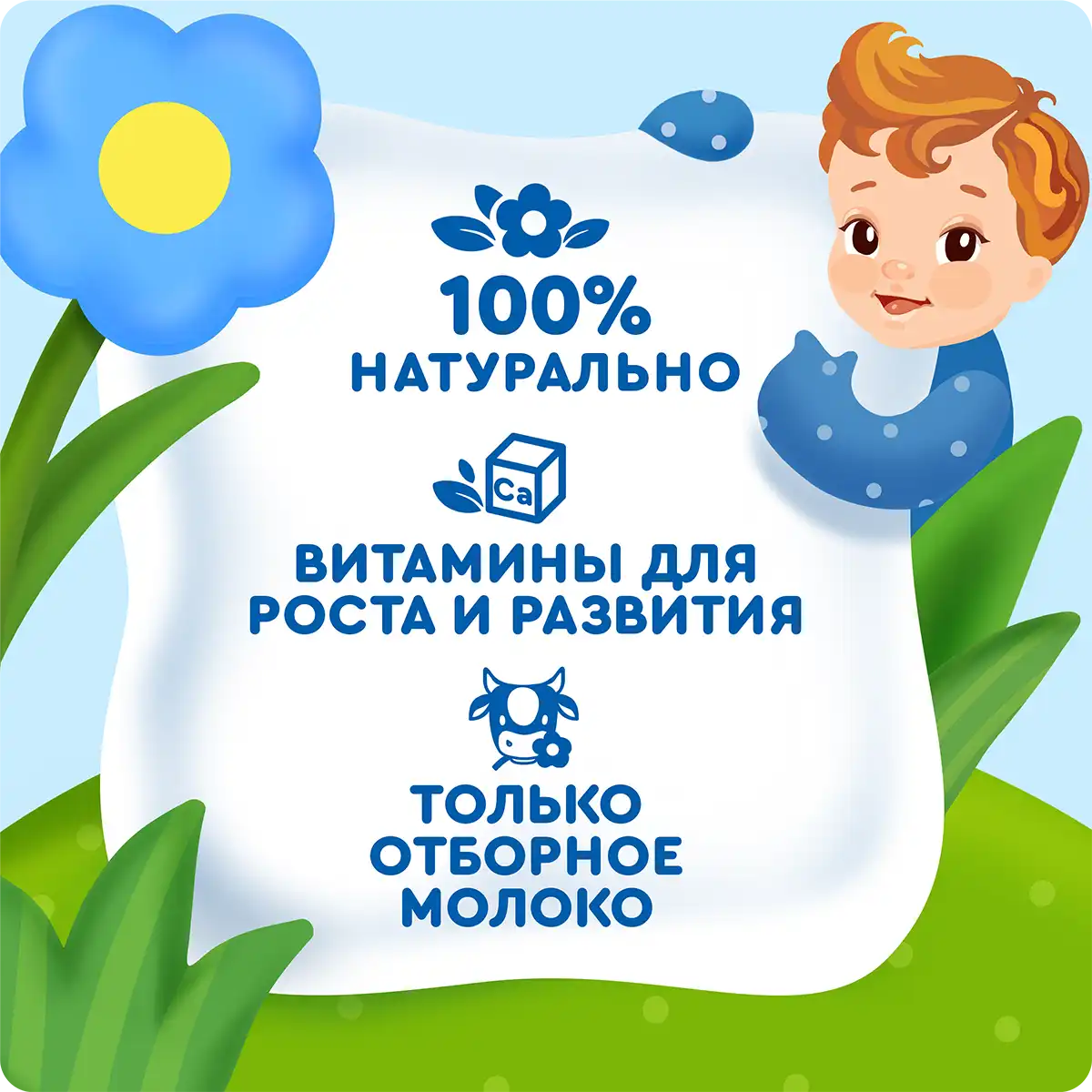 100%
НАТУРАЛЬНО

Ca

ВИТАМИНЫ ДЛЯ РОСТА И РАЗВИТИЯ

ТОЛЬКО ОТБОРНОЕ МОЛОКО