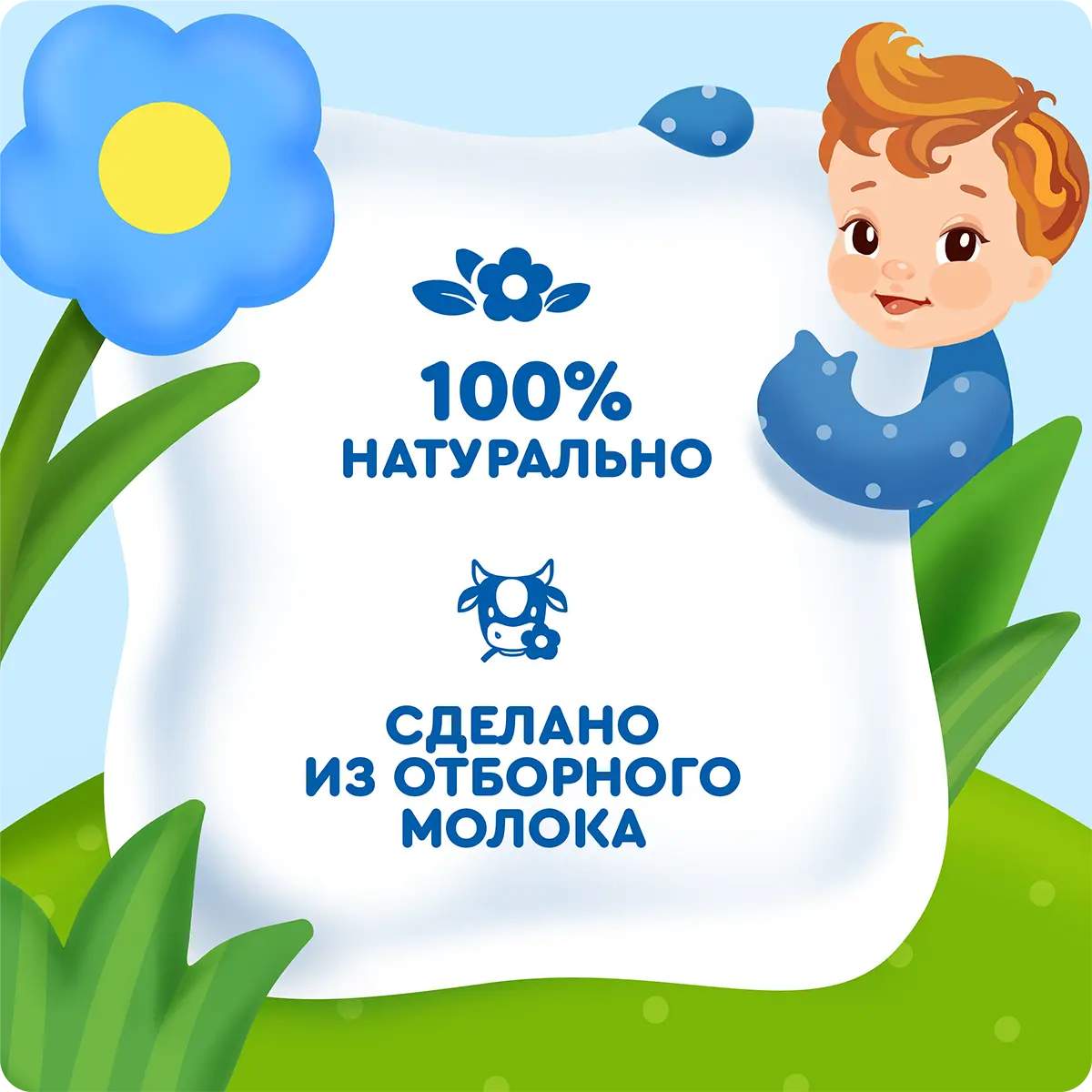 100%
НАТУРАЛЬНО

СДЕЛАНО
ИЗ ОТБОРНОГО
МОЛОКА