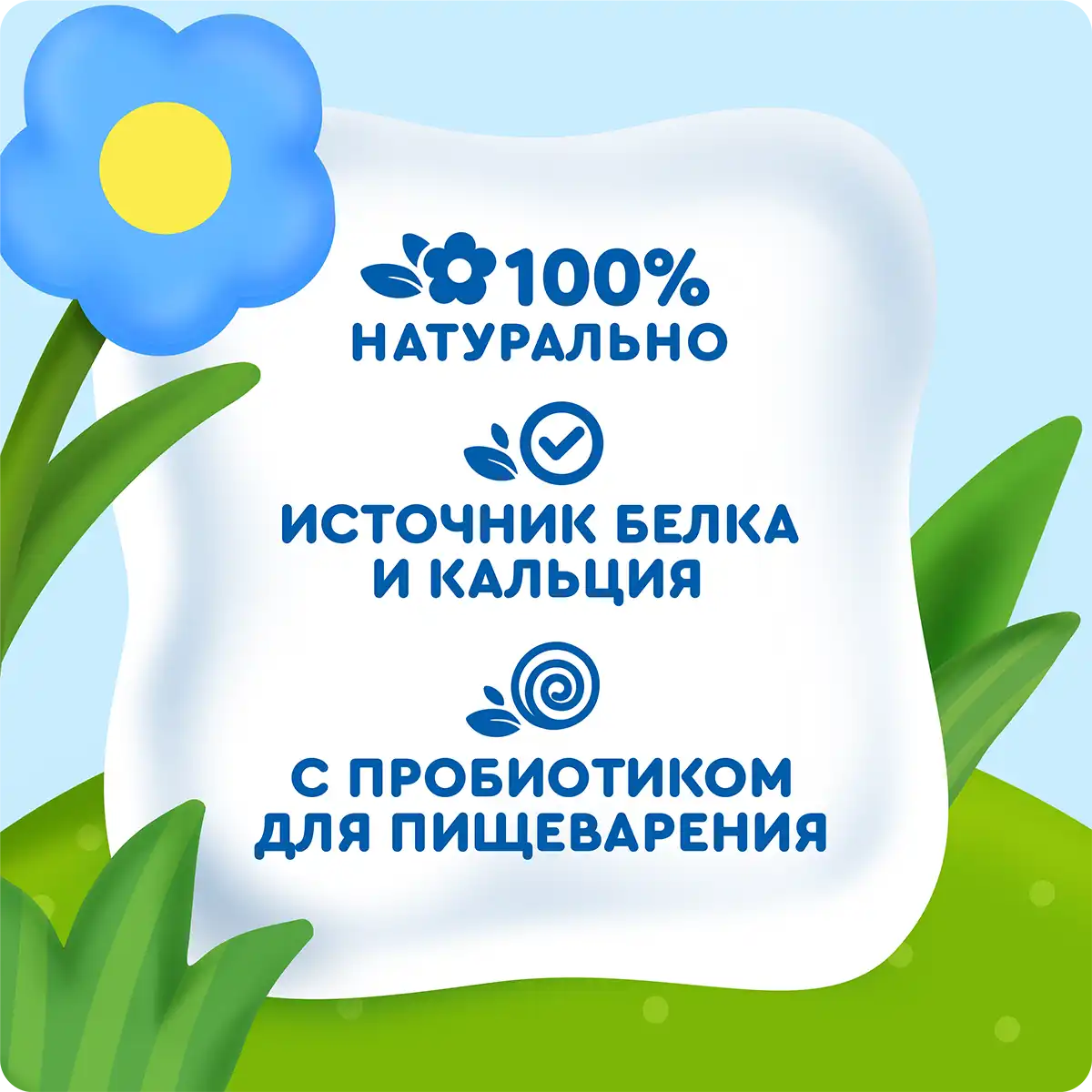 100%
НАТУРАЛЬНО

ИСТОЧНИК БЕЛКА
И КАЛЬЦИЯ

С ПРОБИОТИКОМ
ДЛЯ ПИЩЕВАРЕНИЯ