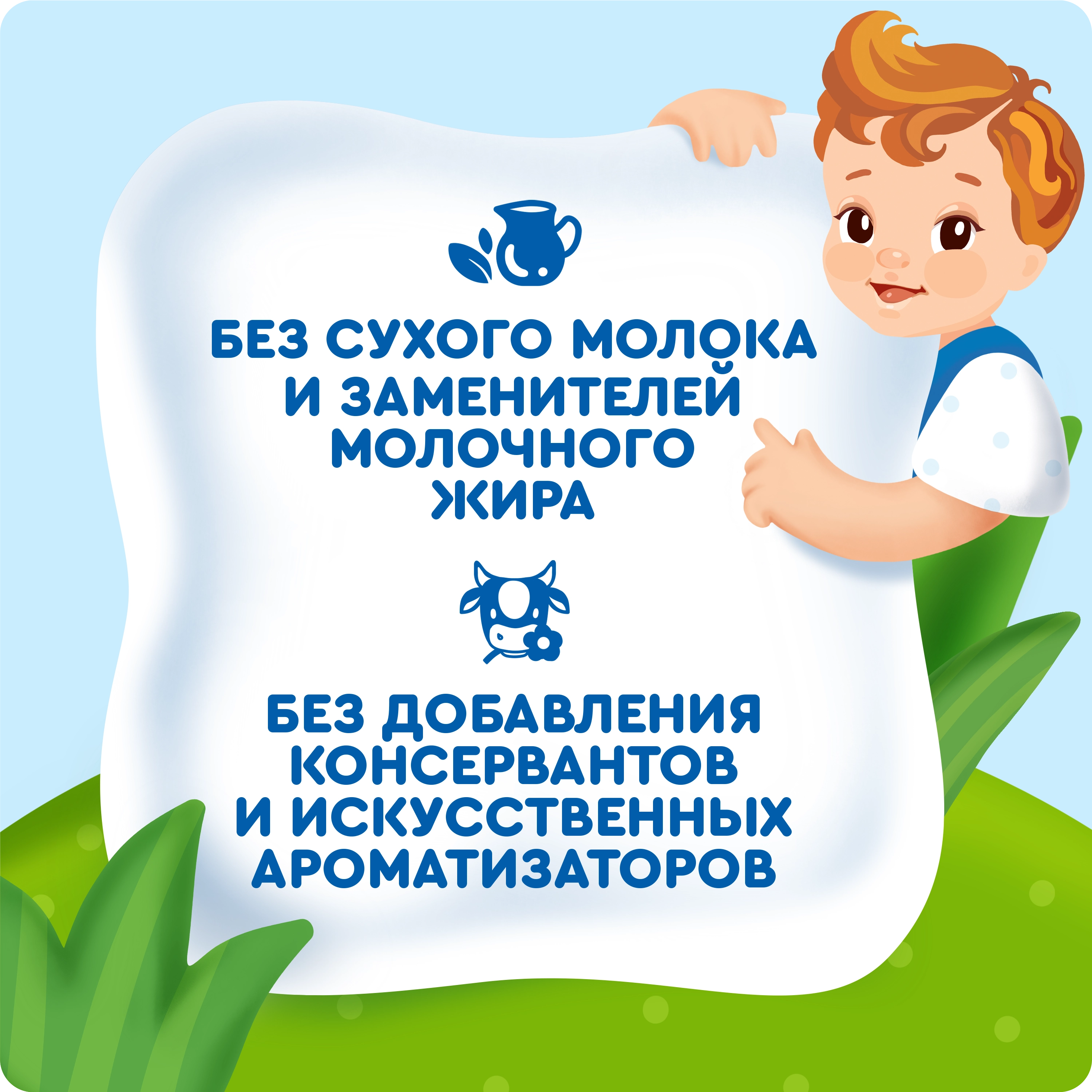 БЕЗ СУХОГО МОЛОКА И ЗАМЕНИТЕЛЕЙ МОЛОЧНОГО ЖИРА

БЕЗ ДОБАВЛЕНИЯ КОНСЕРВАНТОВ И ИСКУССТВЕННЫХ АРОМАТИЗАТОРОВ