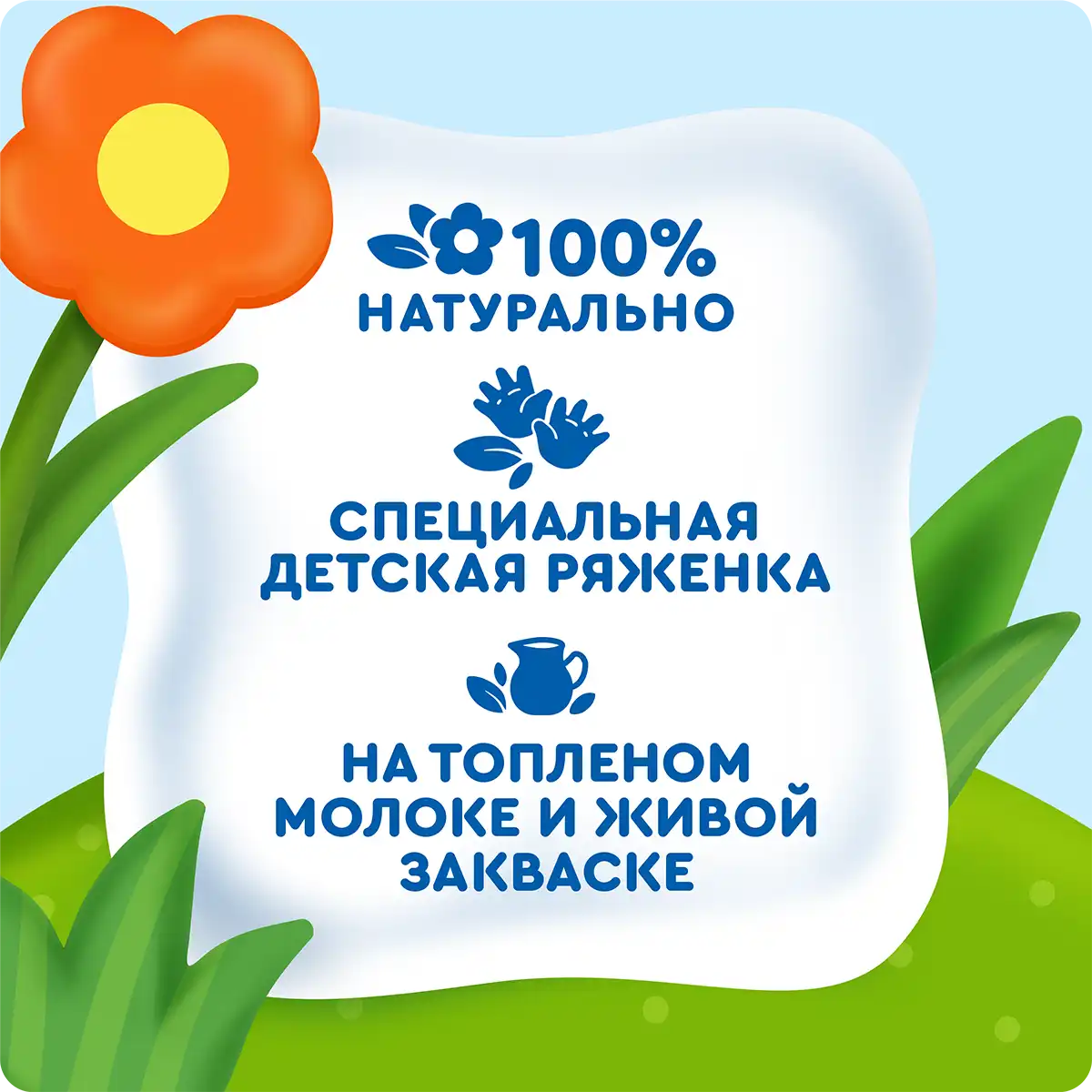 100%
НАТУРАЛЬНО

СПЕЦИАЛЬНАЯ
ДЕТСКАЯ РЯЖЕНКА

НА ТОПЛЕНОМ
МОЛОКЕ И ЖИВОЙ
ЗАКВАСКЕ