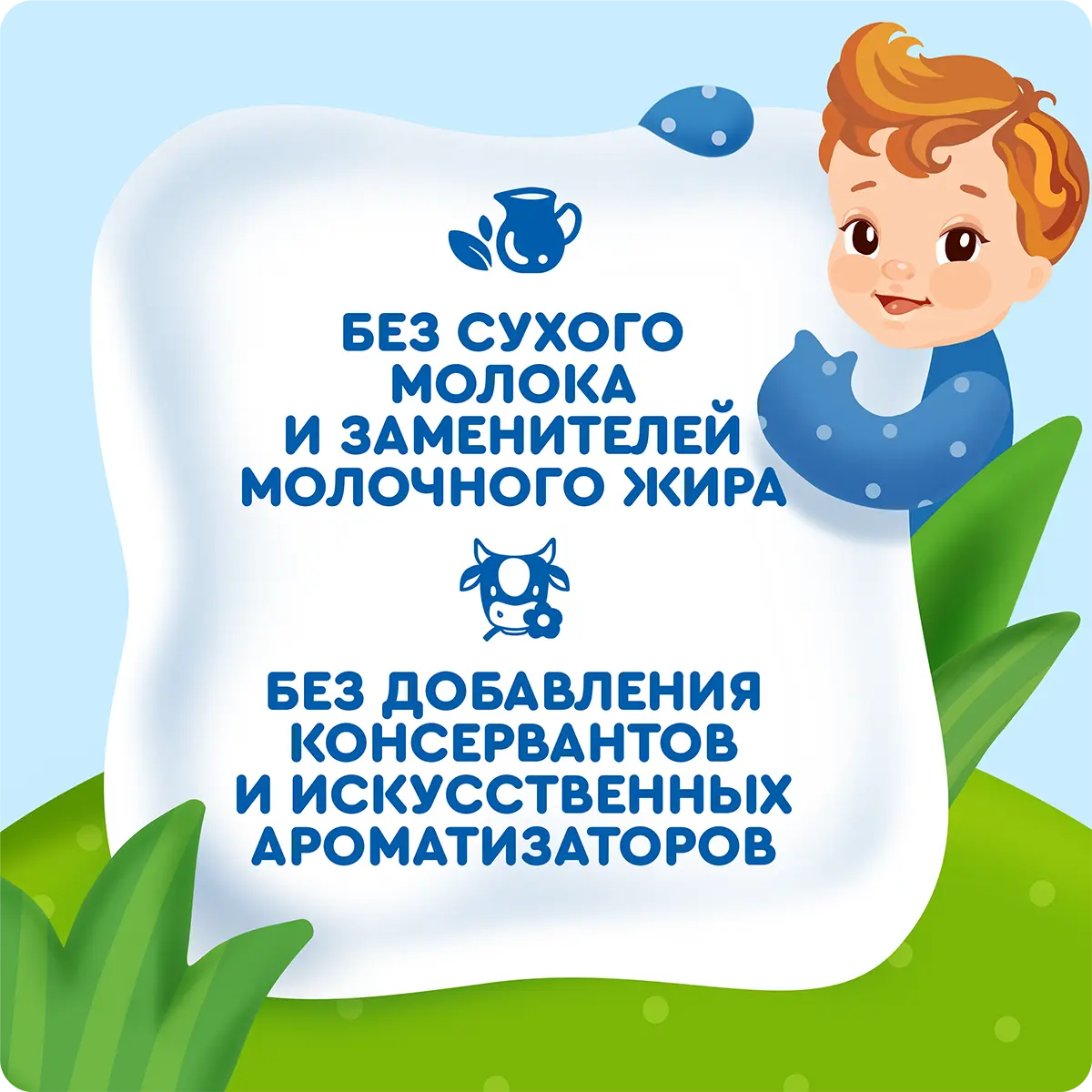 БЕЗ СУХОГО МОЛОКА И ЗАМЕНИТЕЛЕЙ МОЛОЧНОГО ЖИРА

БЕЗ ДОБАВЛЕНИЯ КОНСЕРВАНТОВ И ИСКУССТВЕННЫХ АРОМАТИЗАТОРОВ