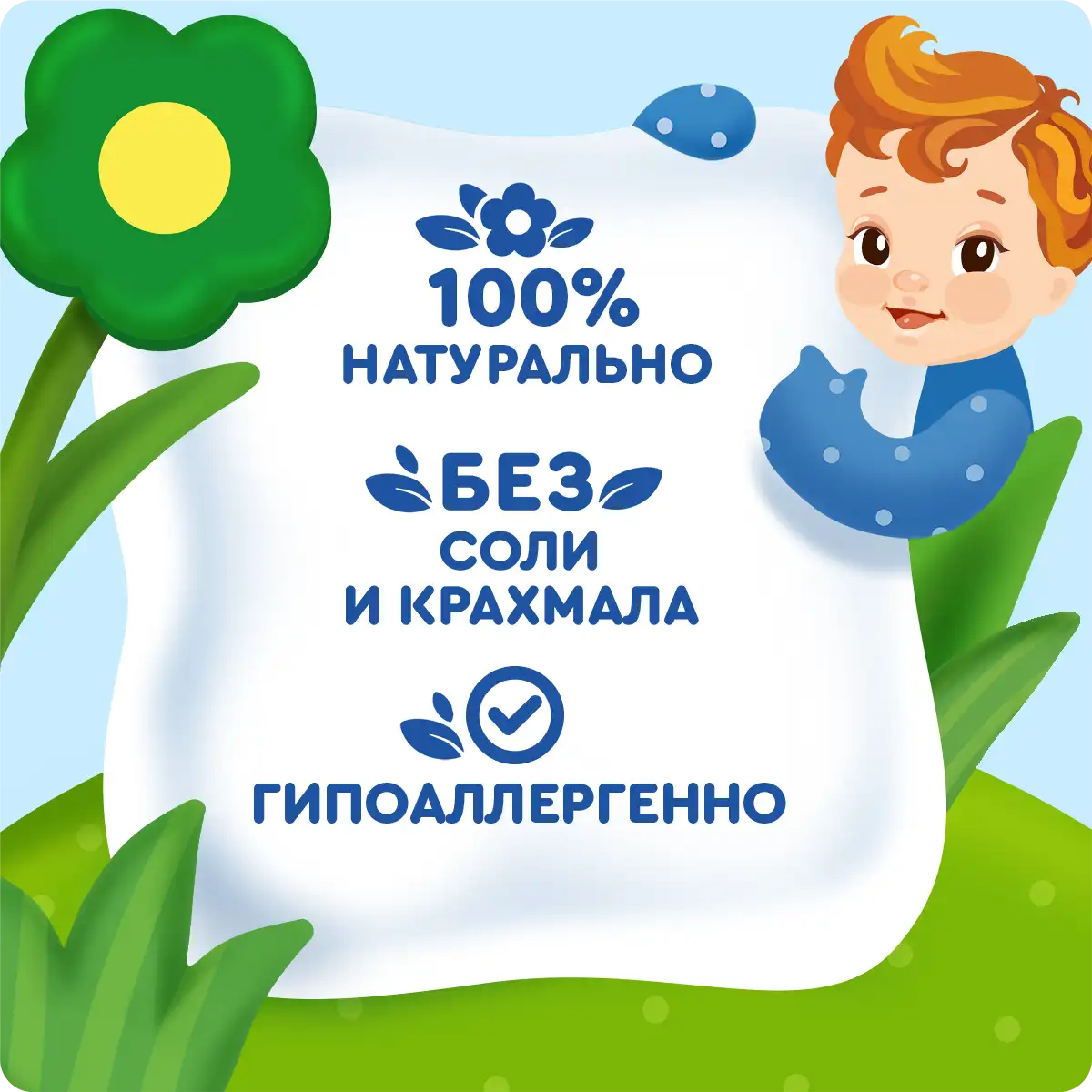 100%
НАТУРАЛЬНО

БЕЗ
СОЛИ
И КРАХМАЛА

ГИПОАЛЛЕРГЕННО