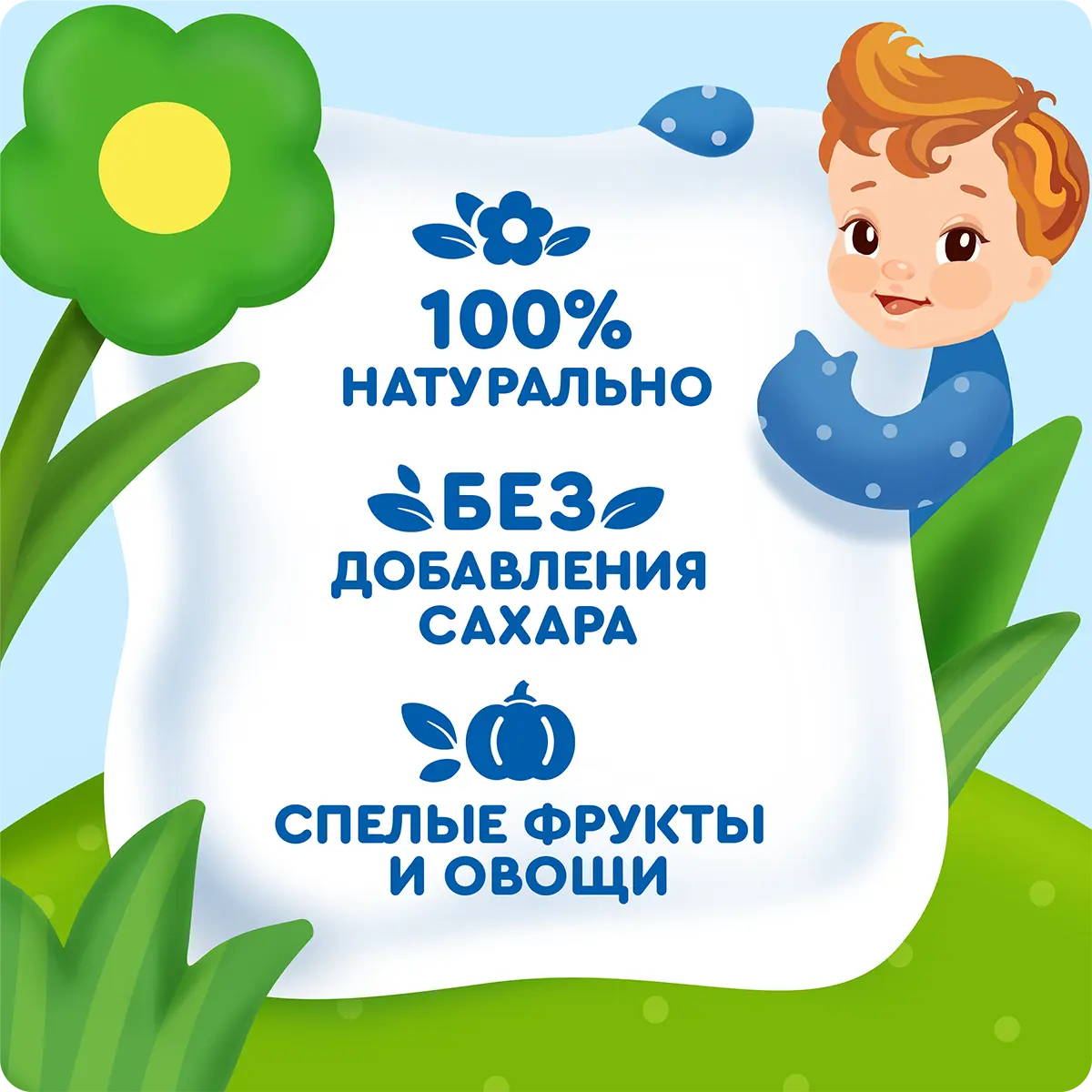 100%
НАТУРАЛЬНО

БЕЗ
ДОБАВЛЕНИЯ
САХАРА

СПЕЛЫЕ ФРУКТЫ
И ОВОЩИ