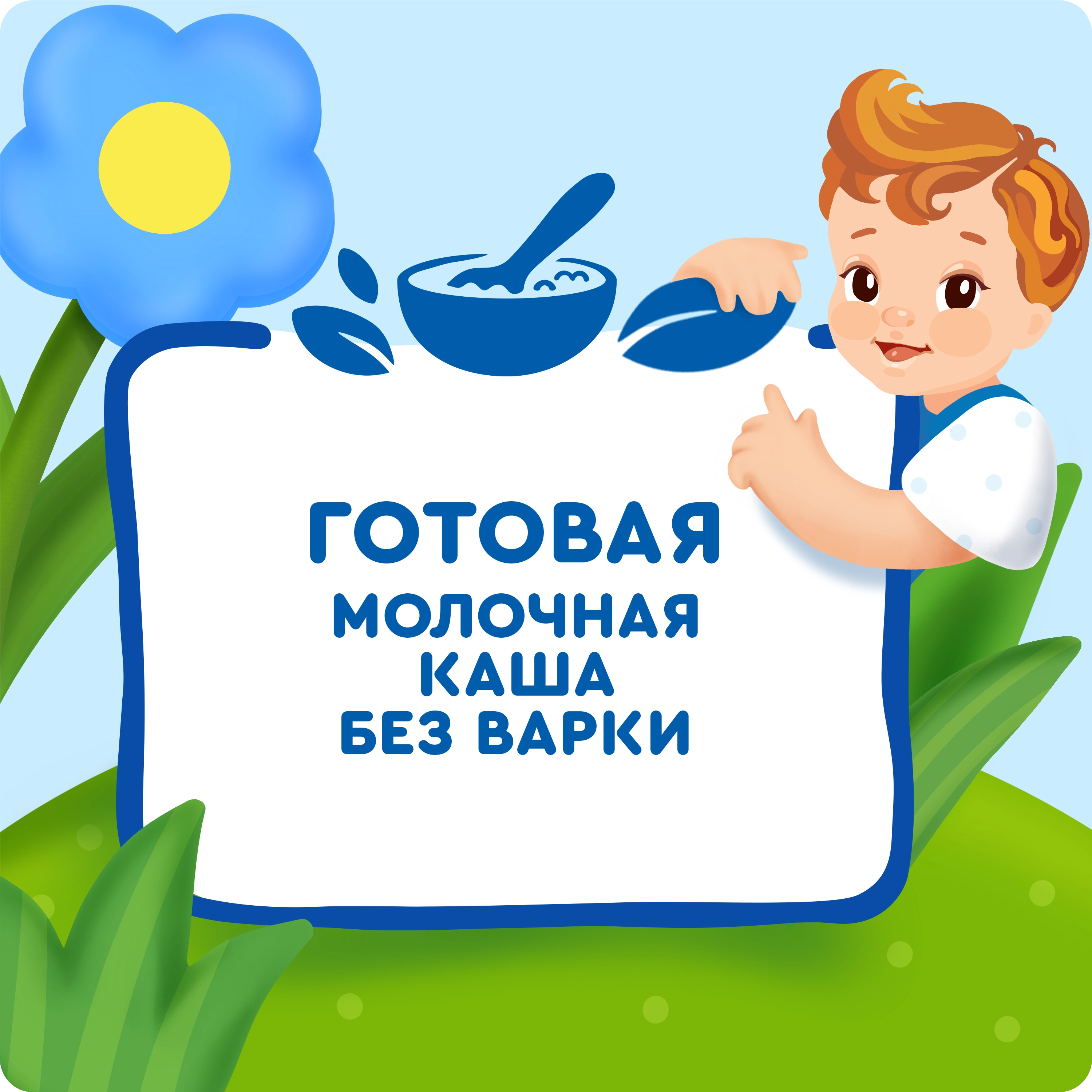 ГОТОВАЯ
МОЛОЧНАЯ
КАША
БЕЗ ВАРКИ