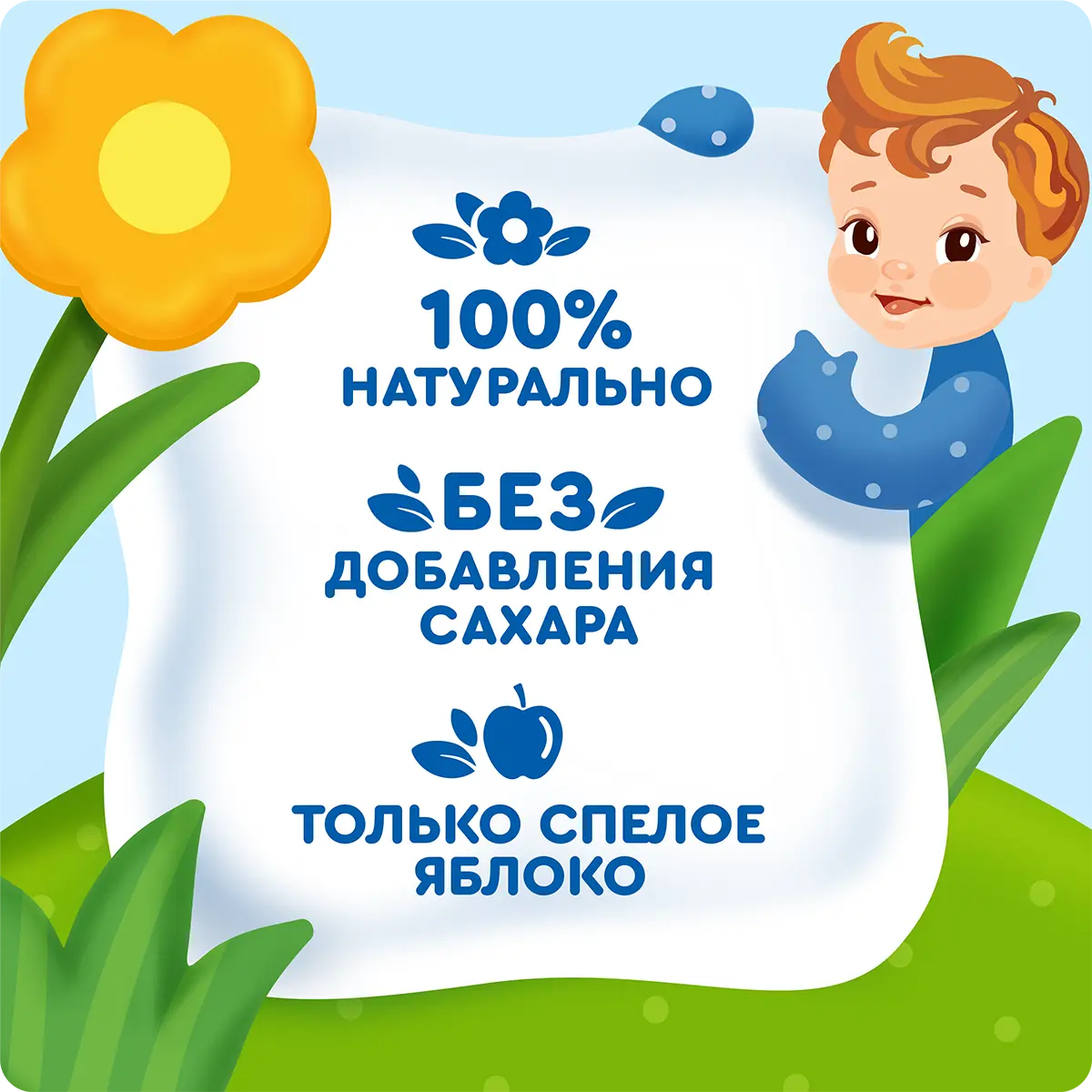 100%
НАТУРАЛЬНО

БЕЗ
ДОБАВЛЕНИЯ
САХАРА

ТОЛЬКО СПЕЛОЕ
ЯБЛОКО