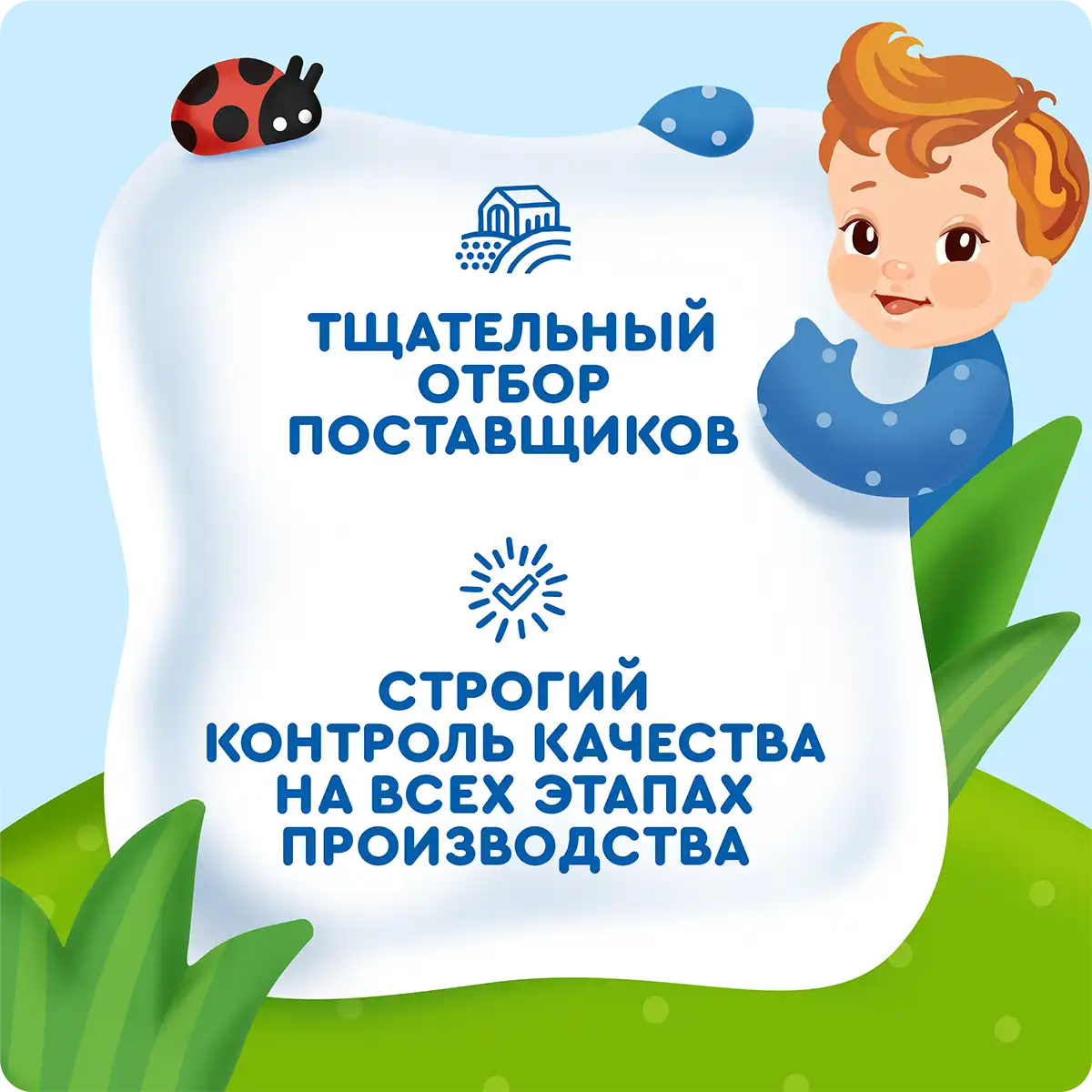 ТЩАТЕЛЬНЫЙ ОТБОР ПОСТАВЩИКОВ

СТРОГИЙ КОНТРОЛЬ КАЧЕСТВА НА ВСЕХ ЭТАПАХ ПРОИЗВОДСТВА