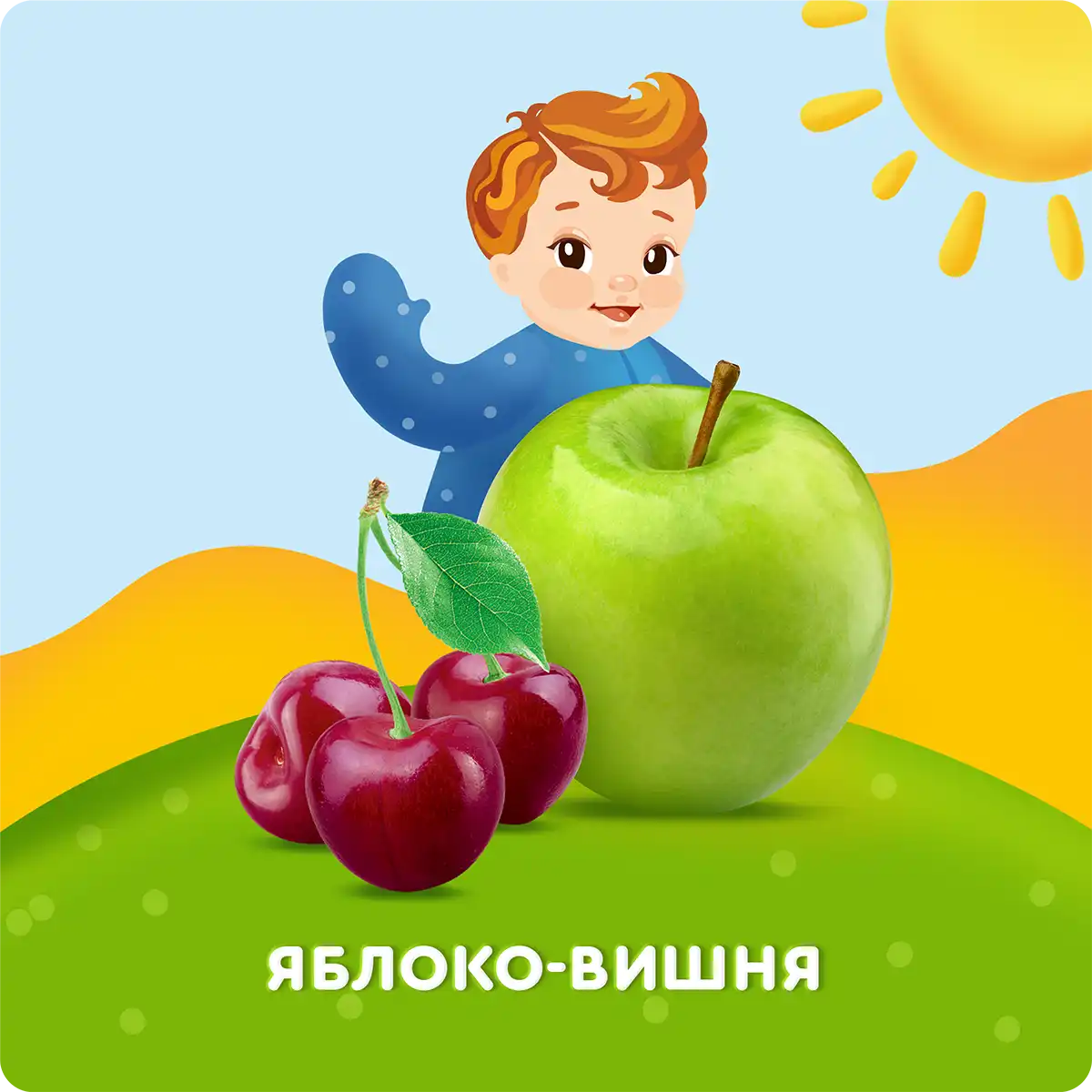 ЯБЛОКО-ВИШНЯ