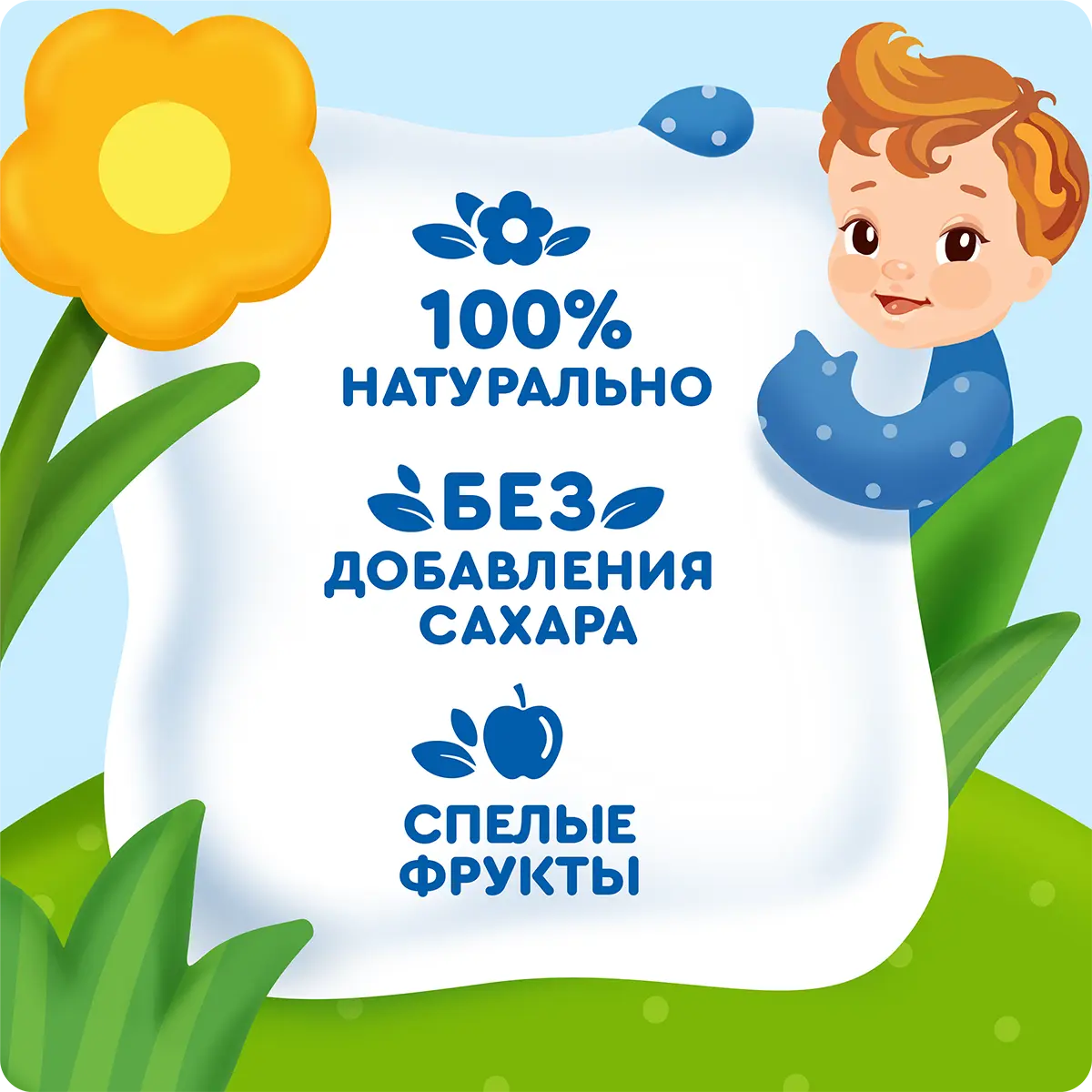 100%
НАТУРАЛЬНО

БЕЗ
ДОБАВЛЕНИЯ
САХАРА

СПЕЛЫЕ
ФРУКТЫ