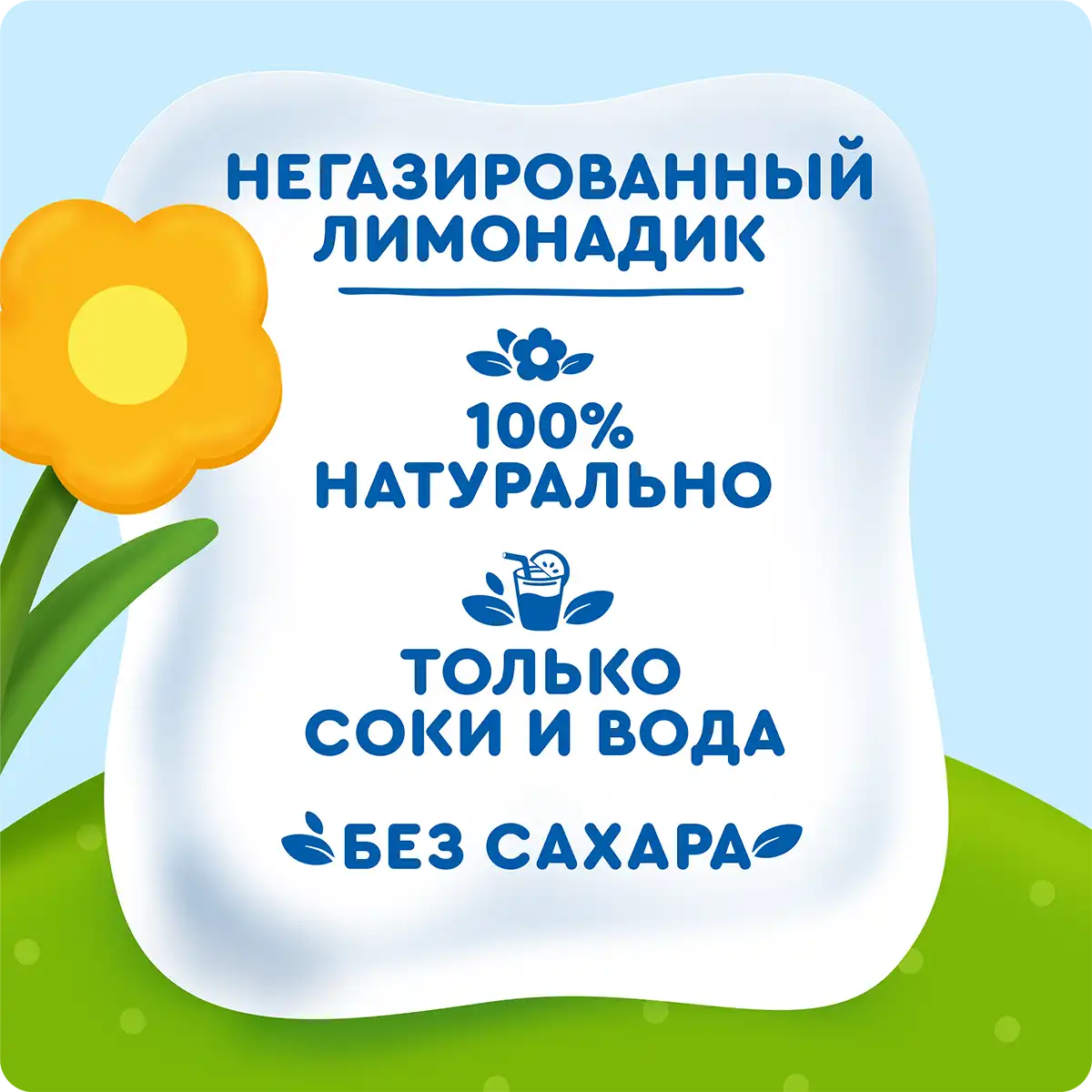 НЕГАЗИРОВАННЫЙ ЛИМОНАДИК

100% НАТУРАЛЬНО

ТОЛЬКО СОКИ И ВОДА

БЕЗ САХАРА