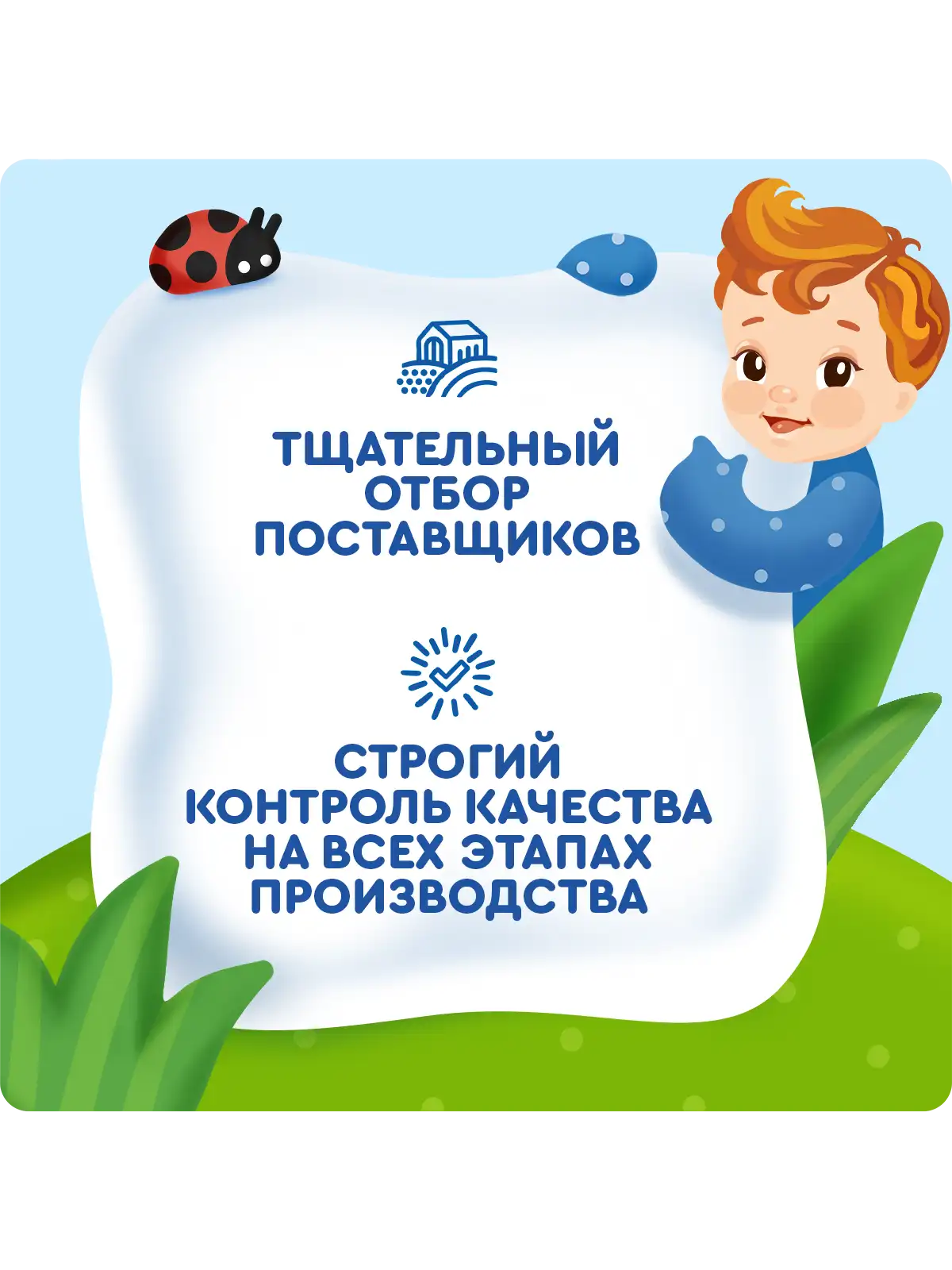 ТЩАТЕЛЬНЫЙ ОТБОР ПОСТАВЩИКОВ

СТРОГИЙ КОНТРОЛЬ КАЧЕСТВА НА ВСЕХ ЭТАПАХ ПРОИЗВОДСТВА