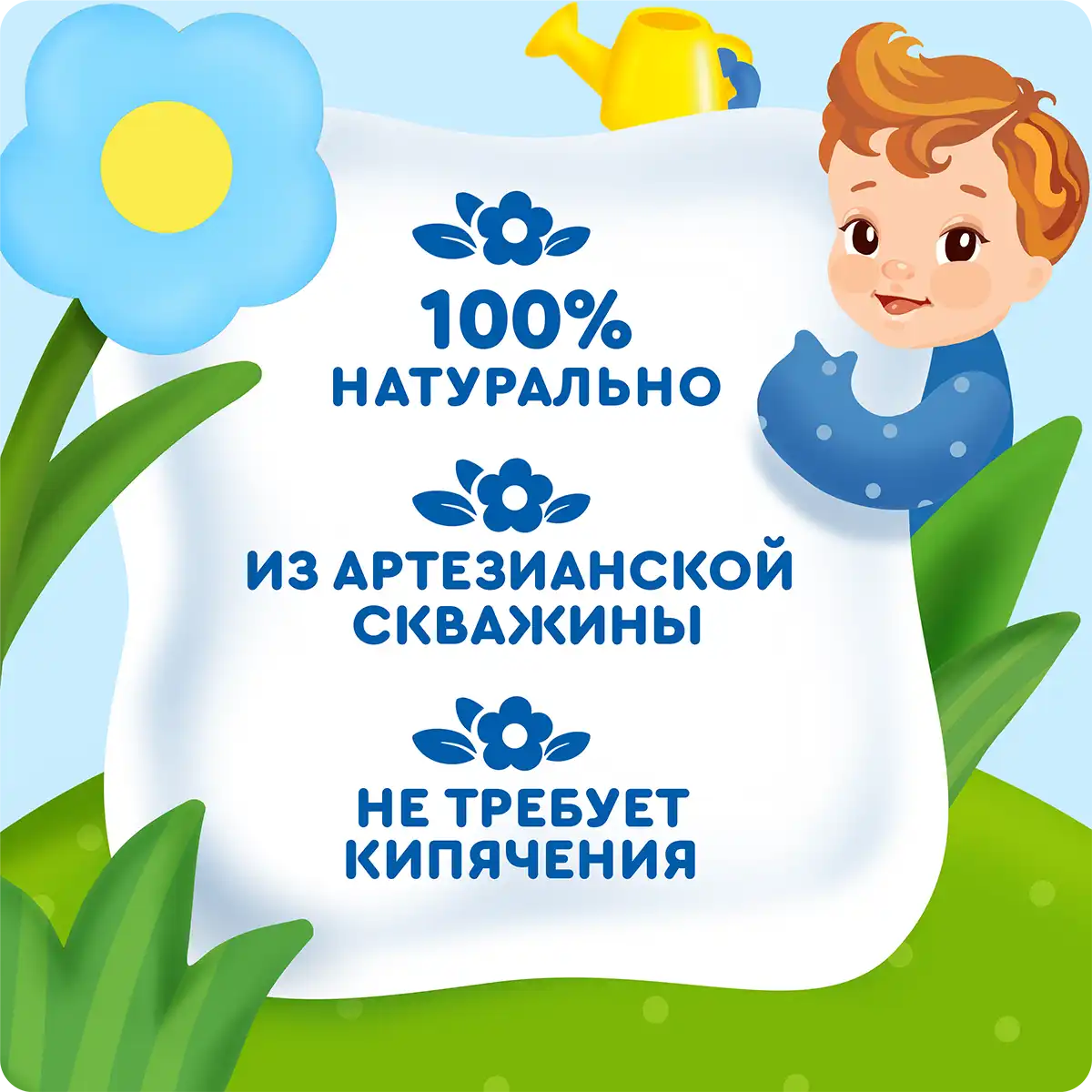 100%
НАТУРАЛЬНО

ИЗ АРТЕЗИАНСКОЙ СКВАЖИНЫ

НЕ ТРЕБУЕТ КИПЯЧЕНИЯ