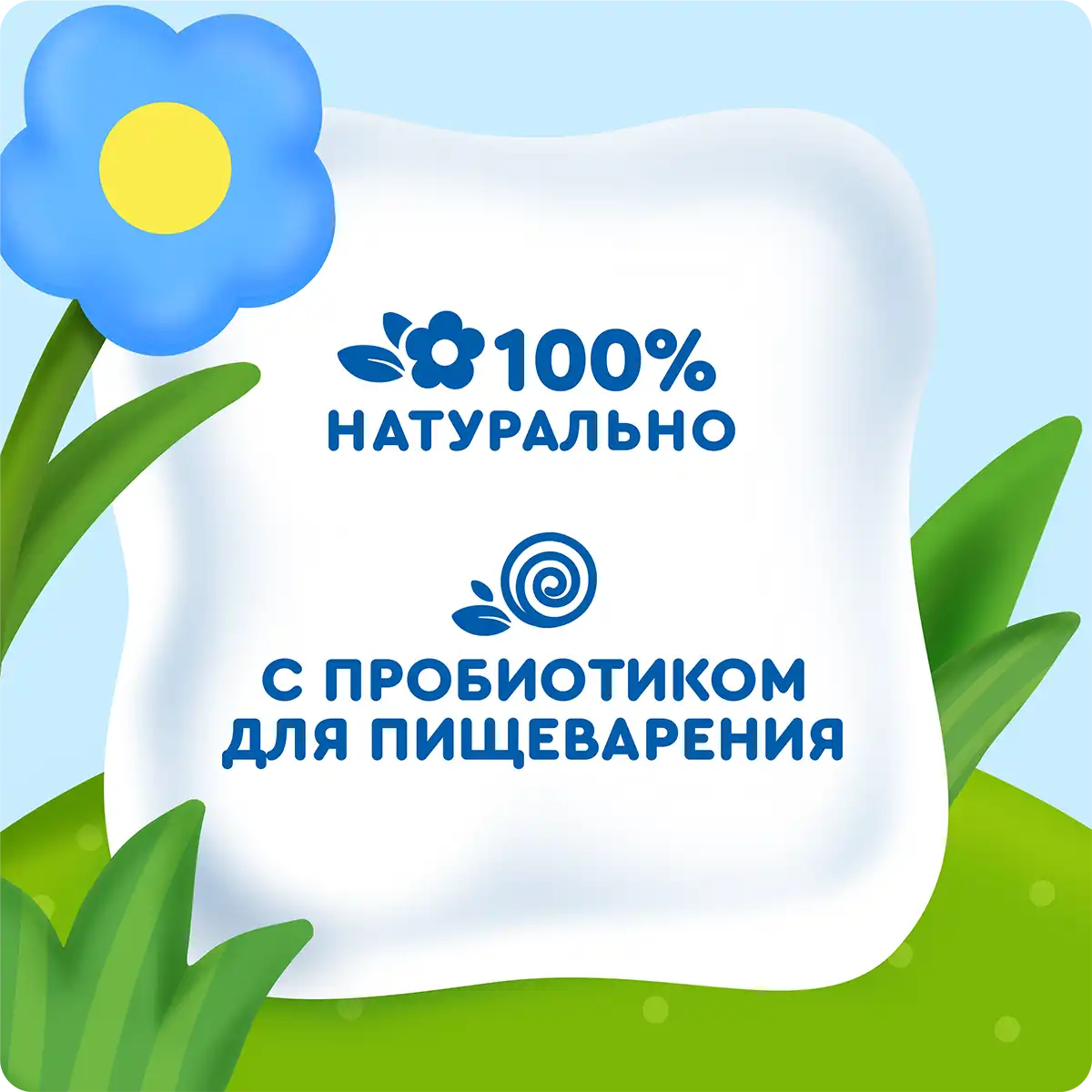 100%
НАТУРАЛЬНО

С ПРОБИОТИКОМ
ДЛЯ ПИЩЕВАРЕНИЯ