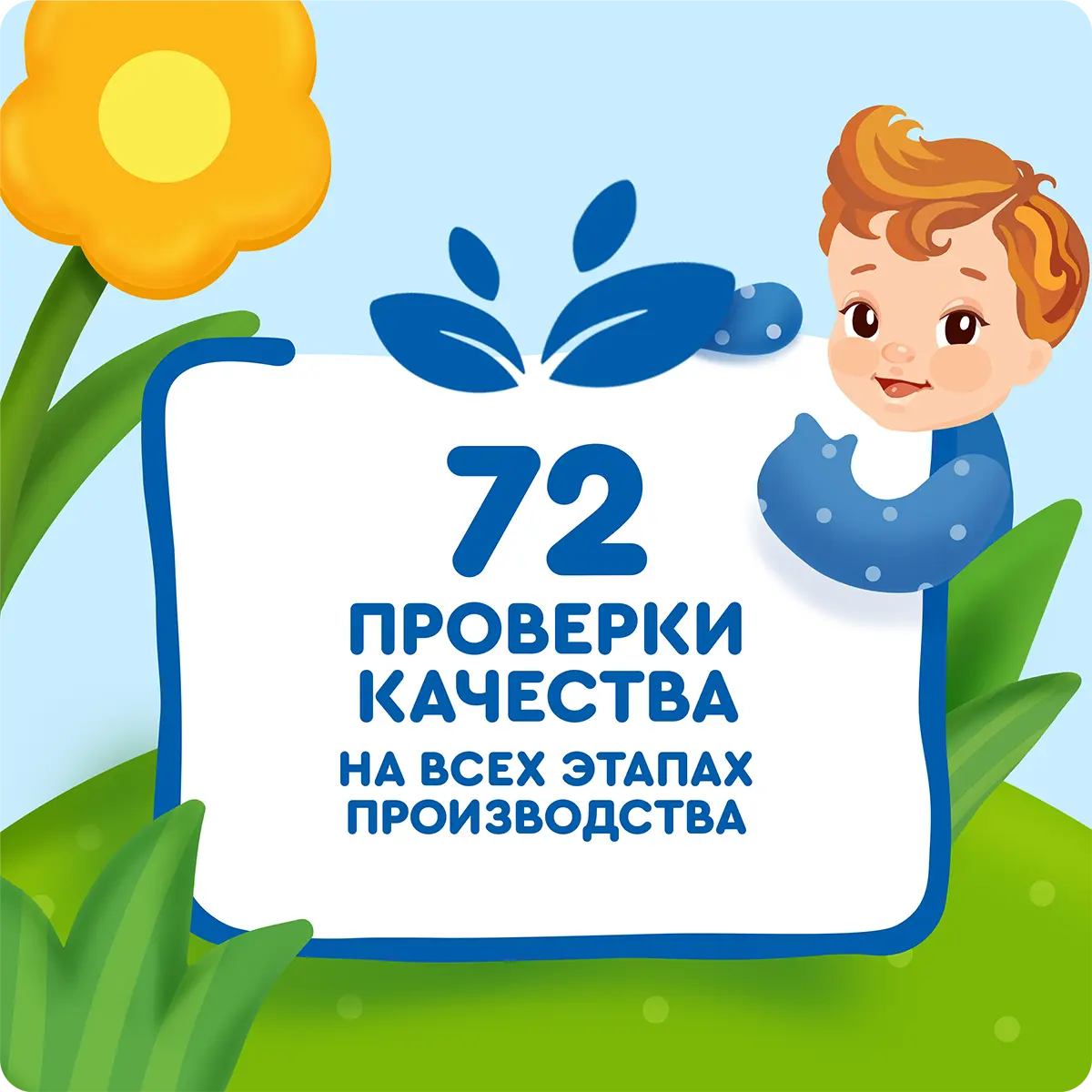 72

ПРОВЕРКИ КАЧЕСТВА

НА ВСЕХ ЭТАПАХ ПРОИЗВОДСТВА