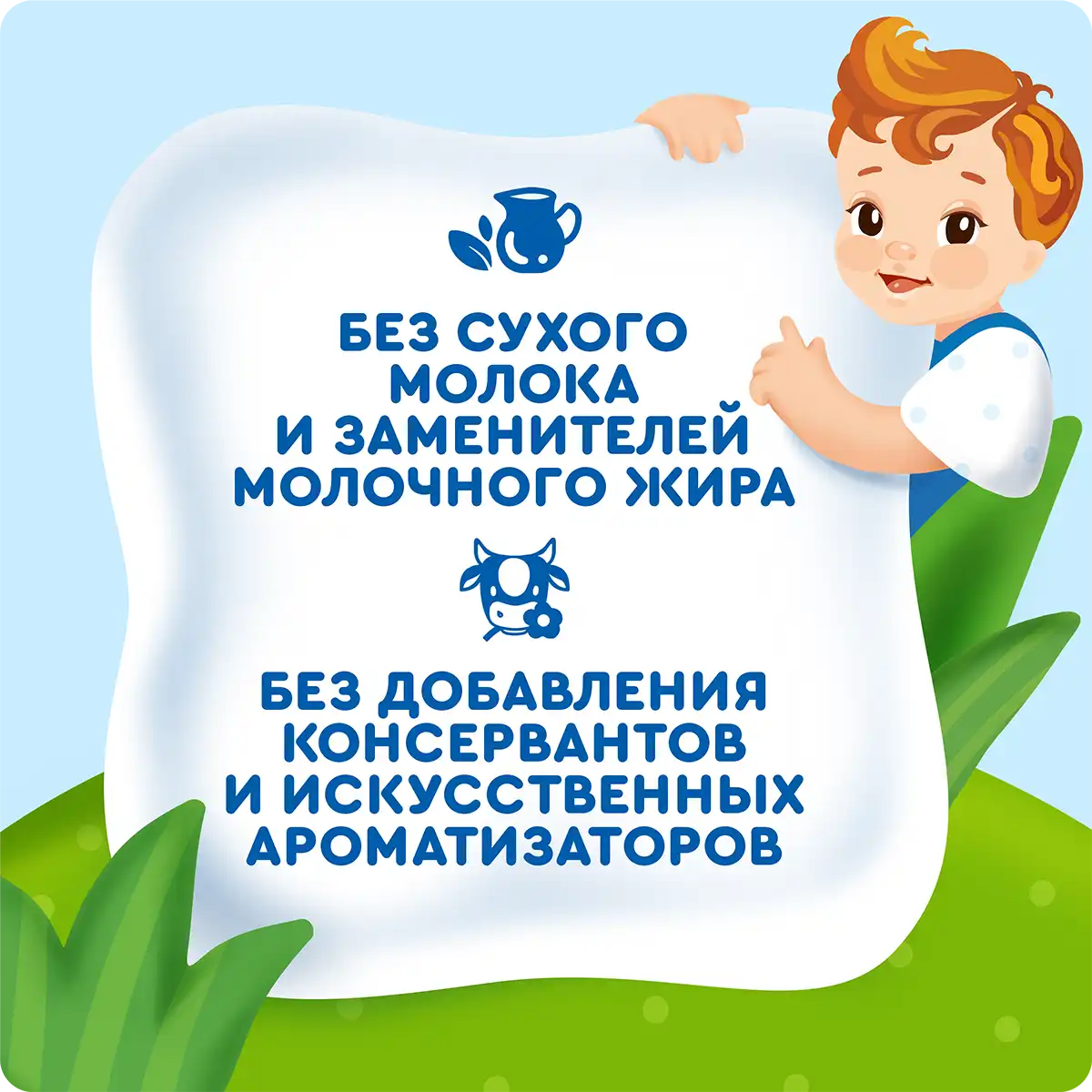 БЕЗ СУХОГО МОЛОКА И ЗАМЕНИТЕЛЕЙ МОЛОЧНОГО ЖИРА

БЕЗ ДОБАВЛЕНИЯ КОНСЕРВАНТОВ И ИСКУССТВЕННЫХ АРОМАТИЗАТОРОВ