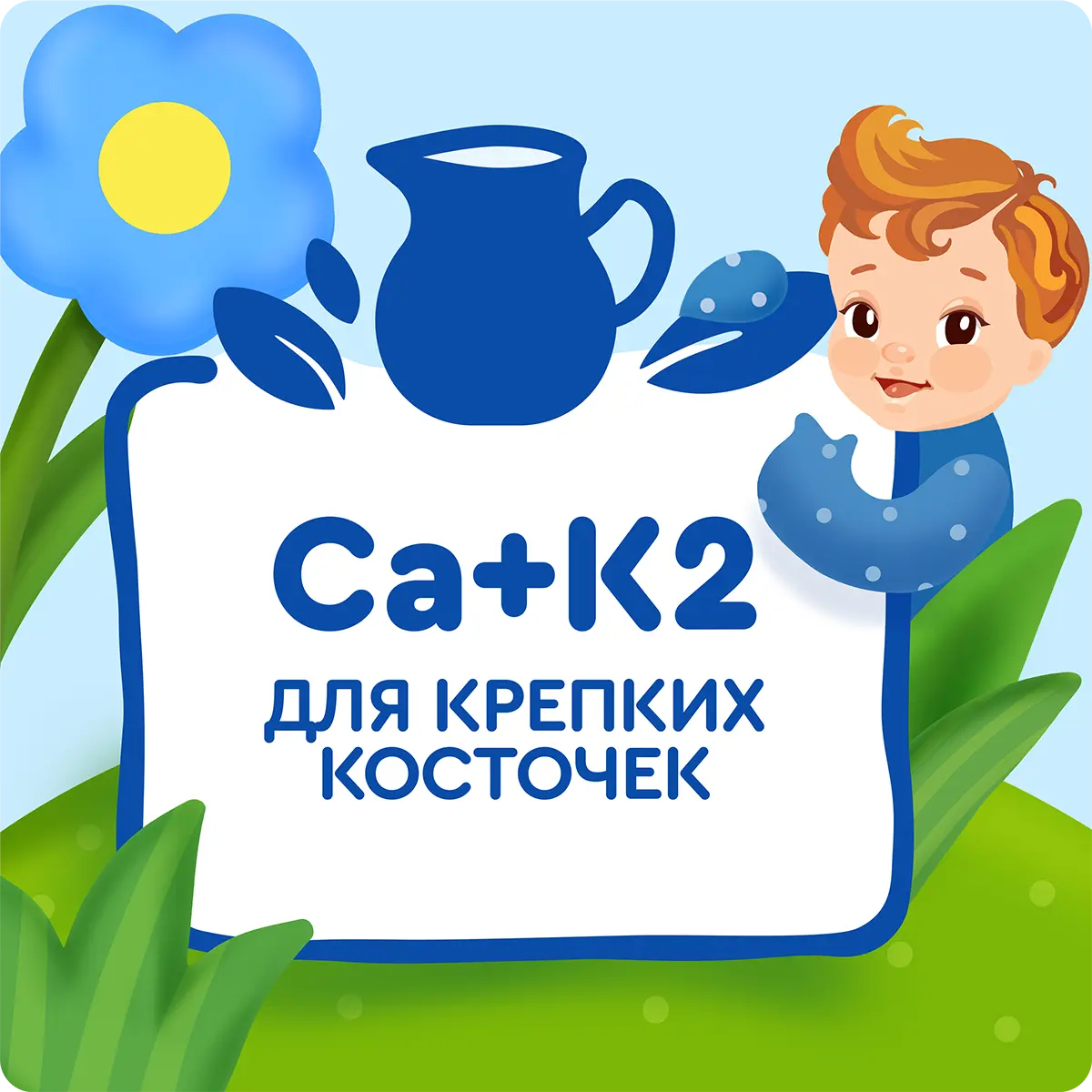 Ca+K2

ДЛЯ КРЕПКИХ КОСТОЧЕК