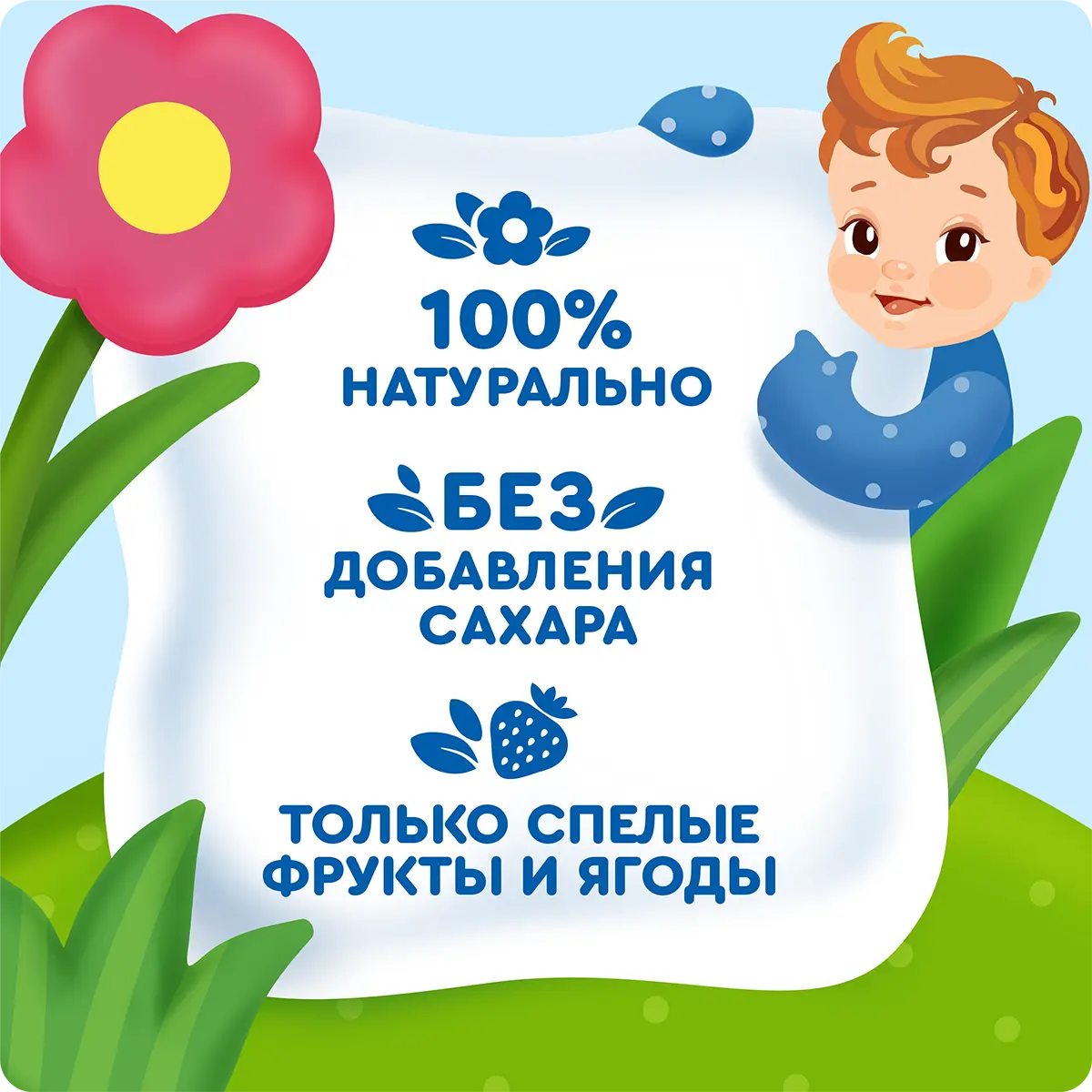 100%
НАТУРАЛЬНО

БЕЗ
ДОБАВЛЕНИЯ
САХАРА

ТОЛЬКО СПЕЛЫЕ
ФРУКТЫ И ЯГОДЫ