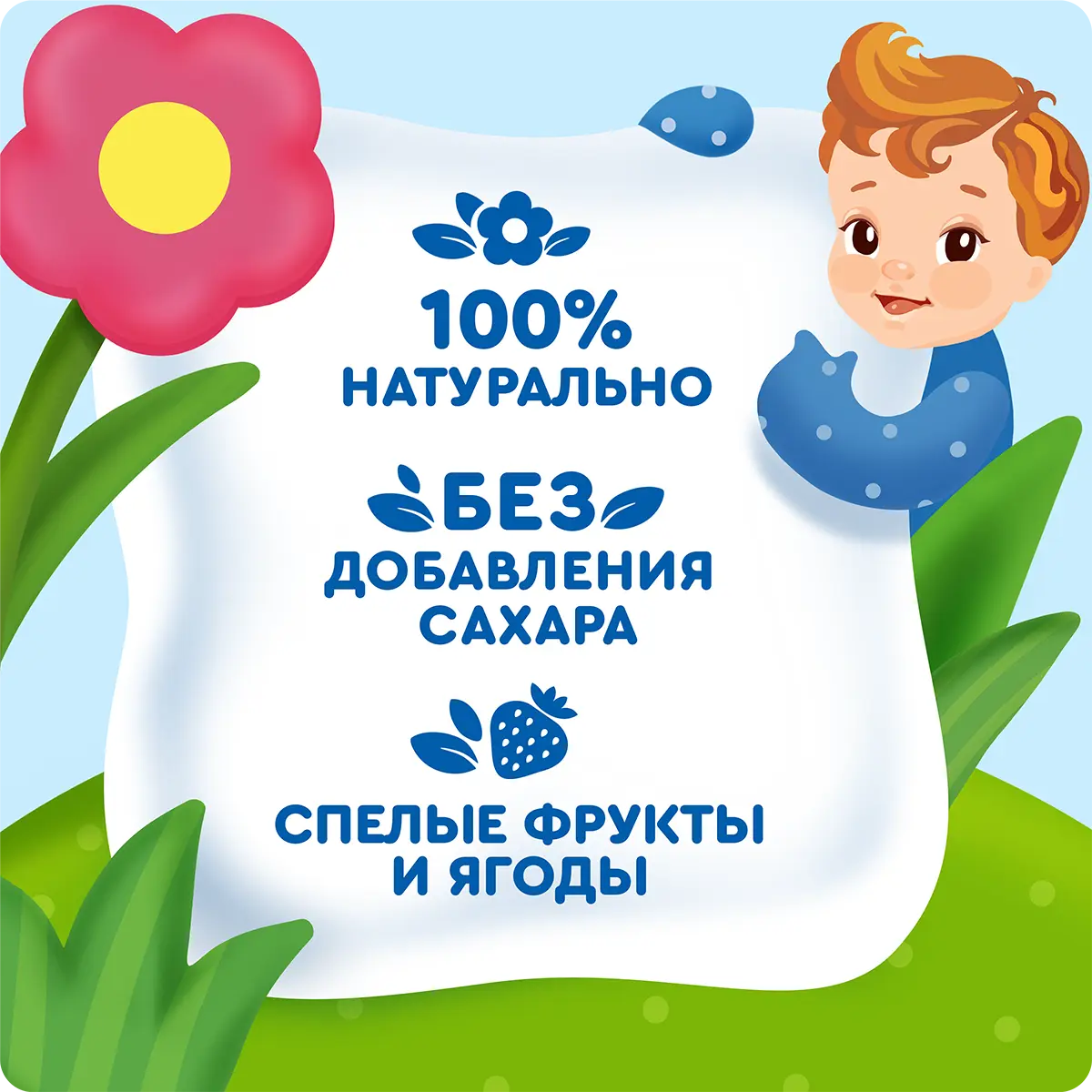 100%
НАТУРАЛЬНО

БЕЗ
ДОБАВЛЕНИЯ
САХАРА

СПЕЛЫЕ ФРУКТЫ
И ЯГОДЫ