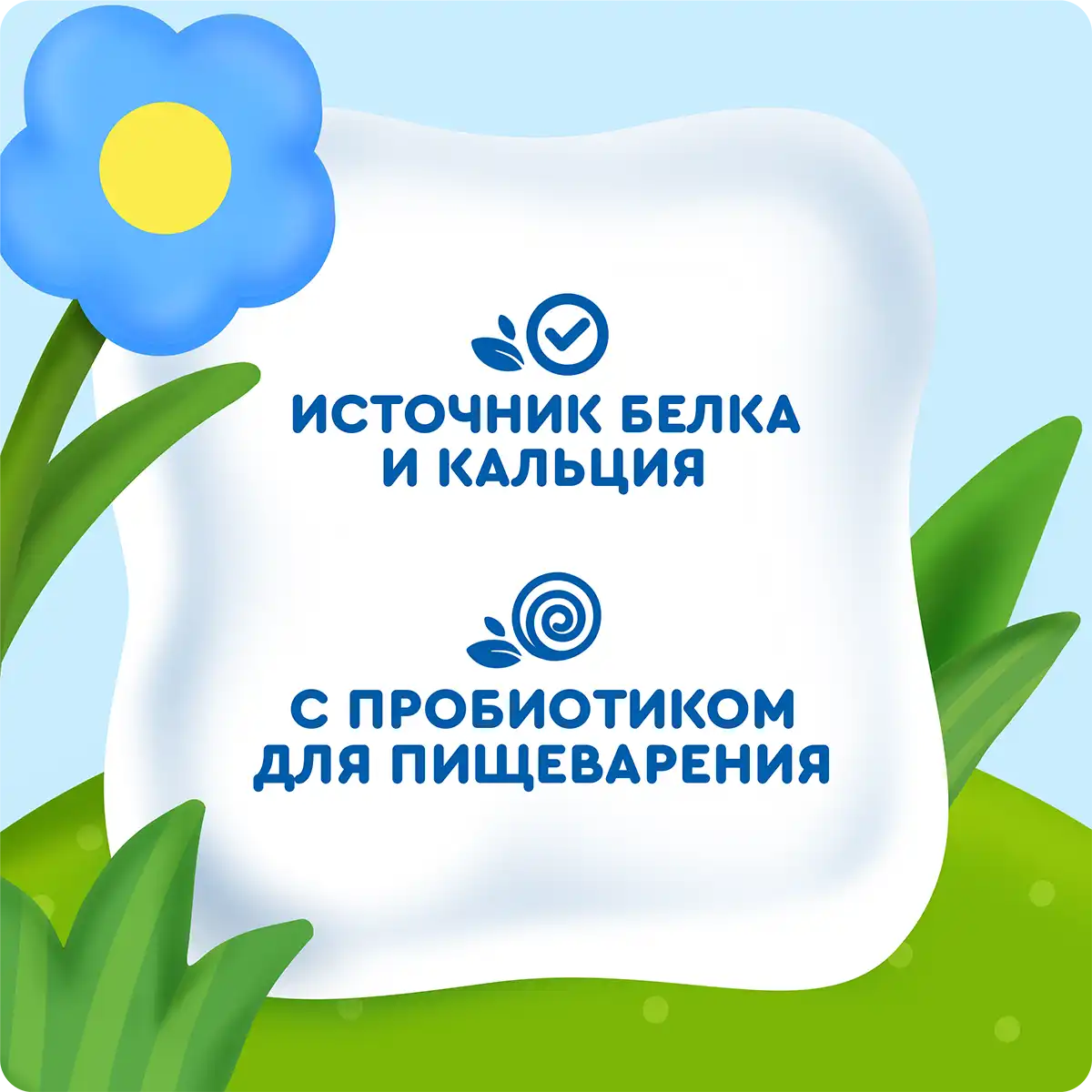 ИСТОЧНИК БЕЛКА И КАЛЬЦИЯ

С ПРОБИОТИКОМ ДЛЯ ПИЩЕВАРЕНИЯ