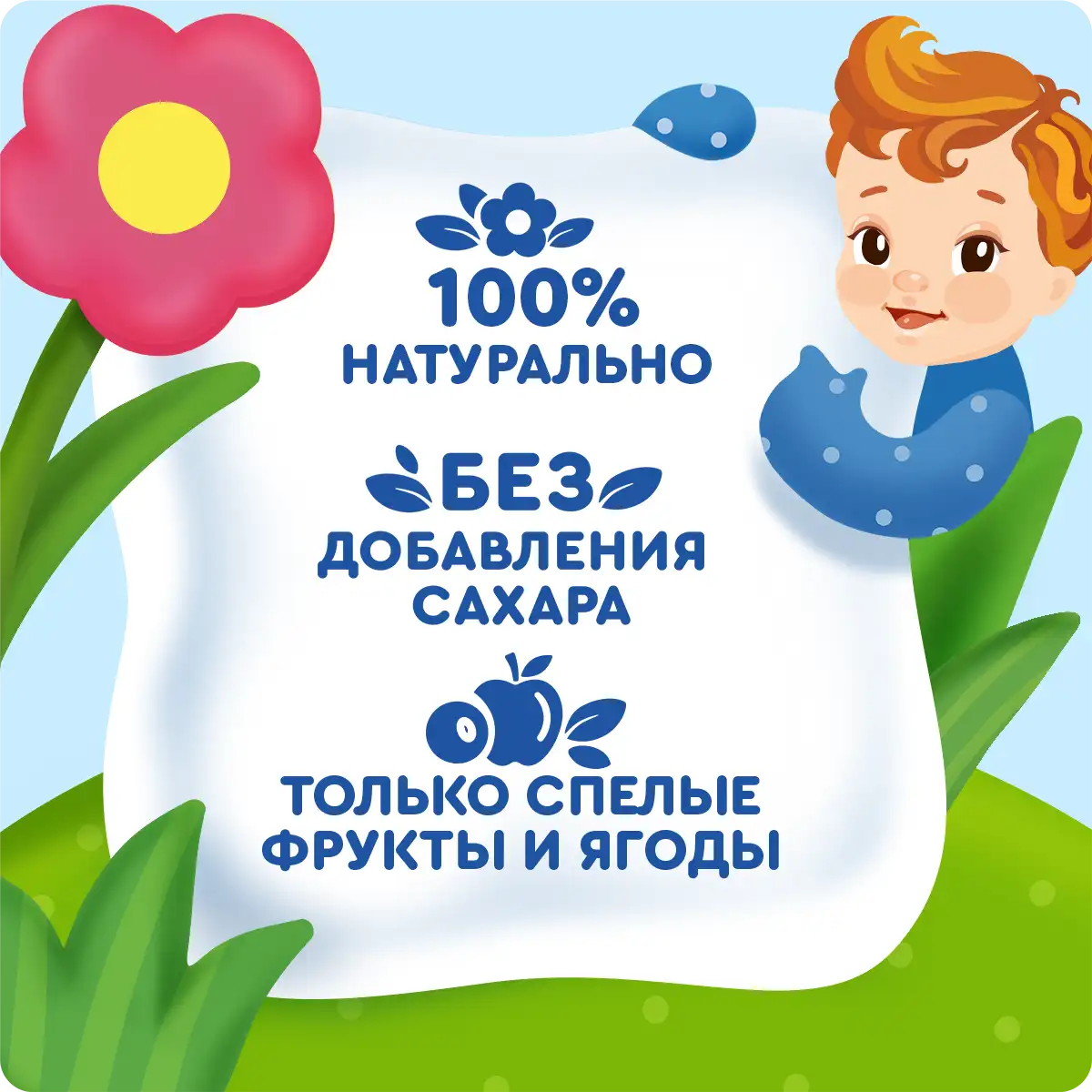 100%
НАТУРАЛЬНО

БЕЗ
ДОБАВЛЕНИЯ
САХАРА

ТОЛЬКО СПЕЛЫЕ
ФРУКТЫ И ЯГОДЫ