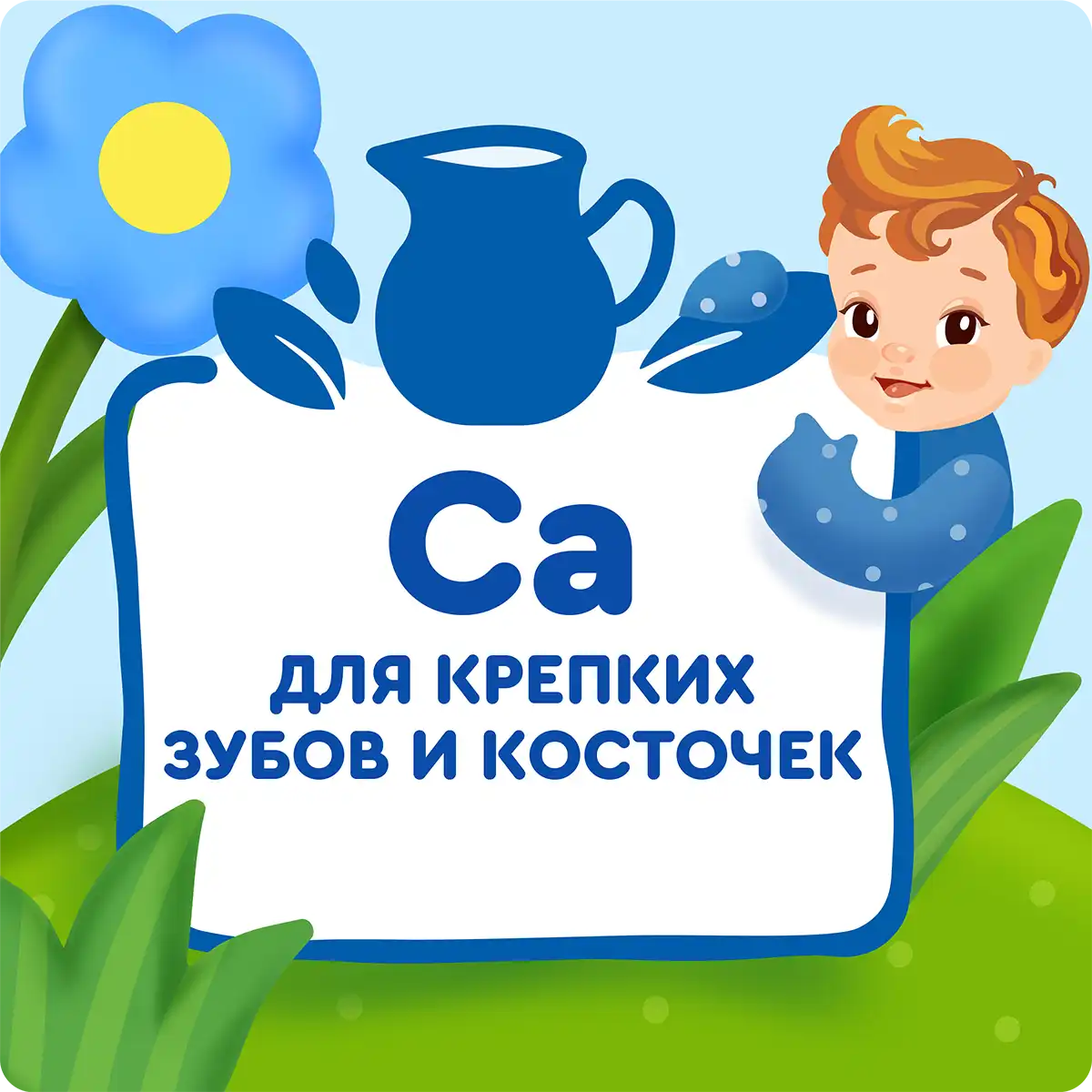 Ca

ДЛЯ КРЕПКИХ ЗУБОВ И КОСТОЧЕК