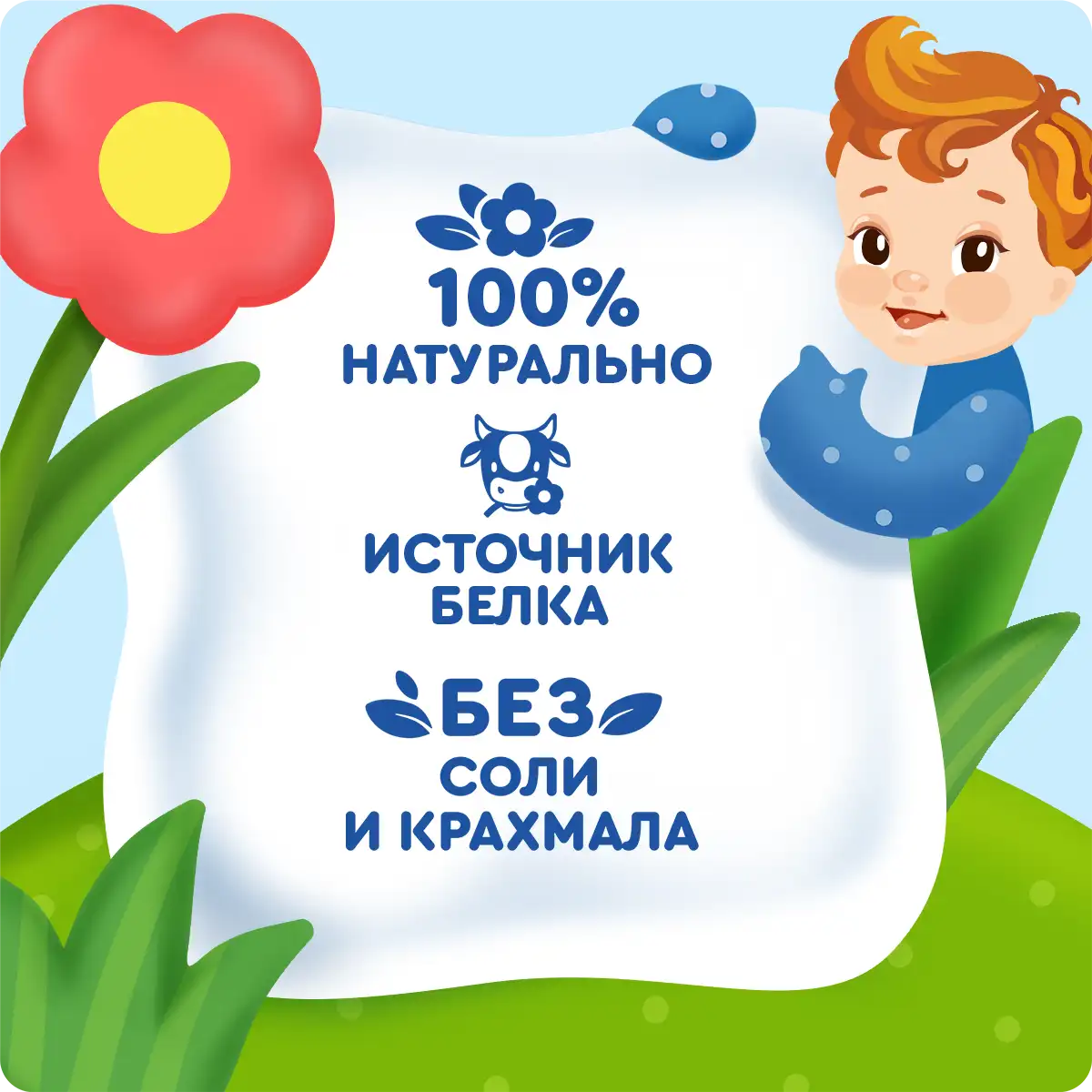 100%
НАТУРАЛЬНО

ИСТОЧНИК
БЕЛКА

БЕЗ
СОЛИ
И КРАХМАЛА