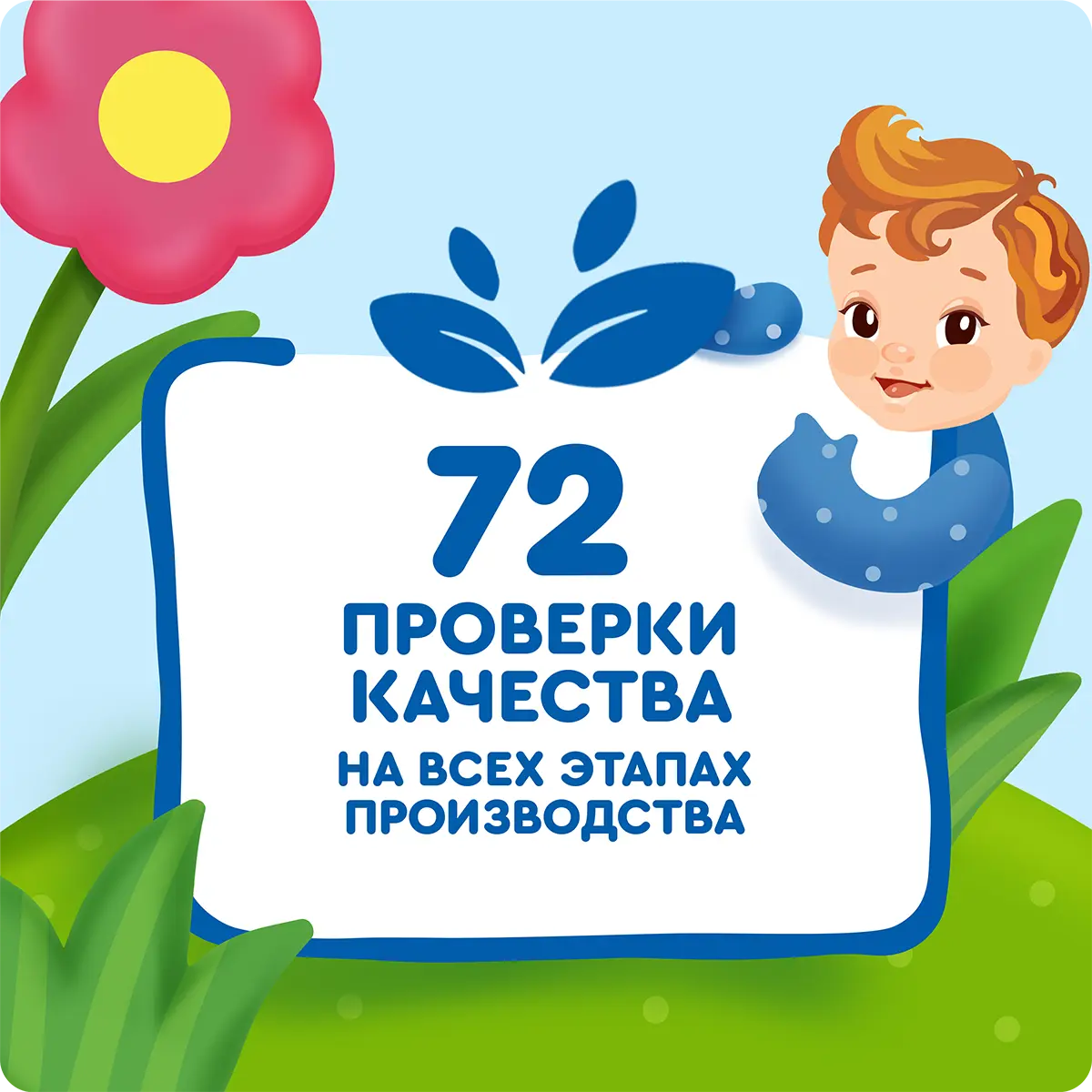 72
ПРОВЕРКИ КАЧЕСТВА
НА ВСЕХ ЭТАПАХ ПРОИЗВОДСТВА