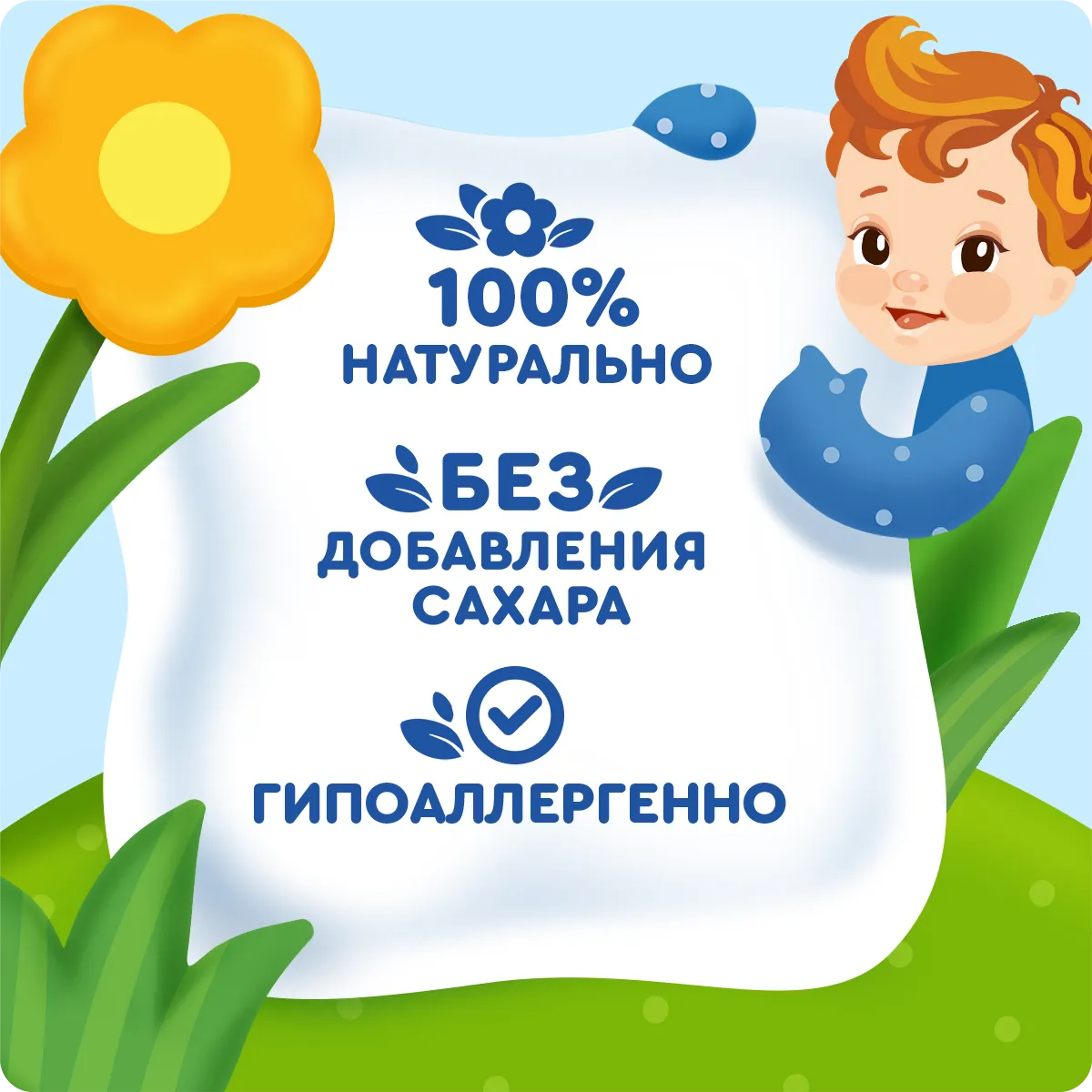 100%
НАТУРАЛЬНО

БЕЗ
ДОБАВЛЕНИЯ
САХАРА

ГИПОАЛЛЕРГЕННО