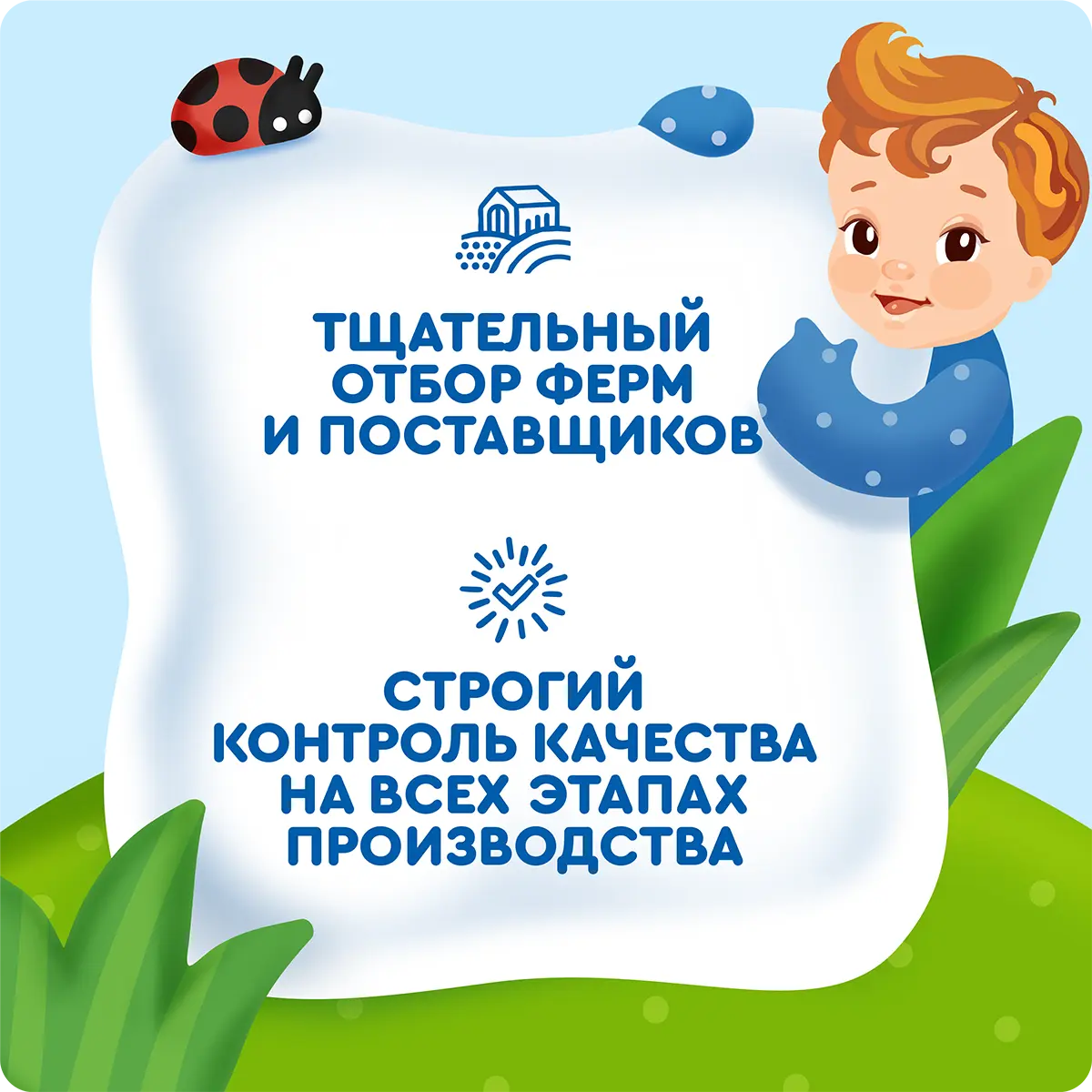 ТЩАТЕЛЬНЫЙ ОТБОР ФЕРМ И ПОСТАВЩИКОВ

СТРОГИЙ КОНТРОЛЬ КАЧЕСТВА НА ВСЕХ ЭТАПАХ ПРОИЗВОДСТВА