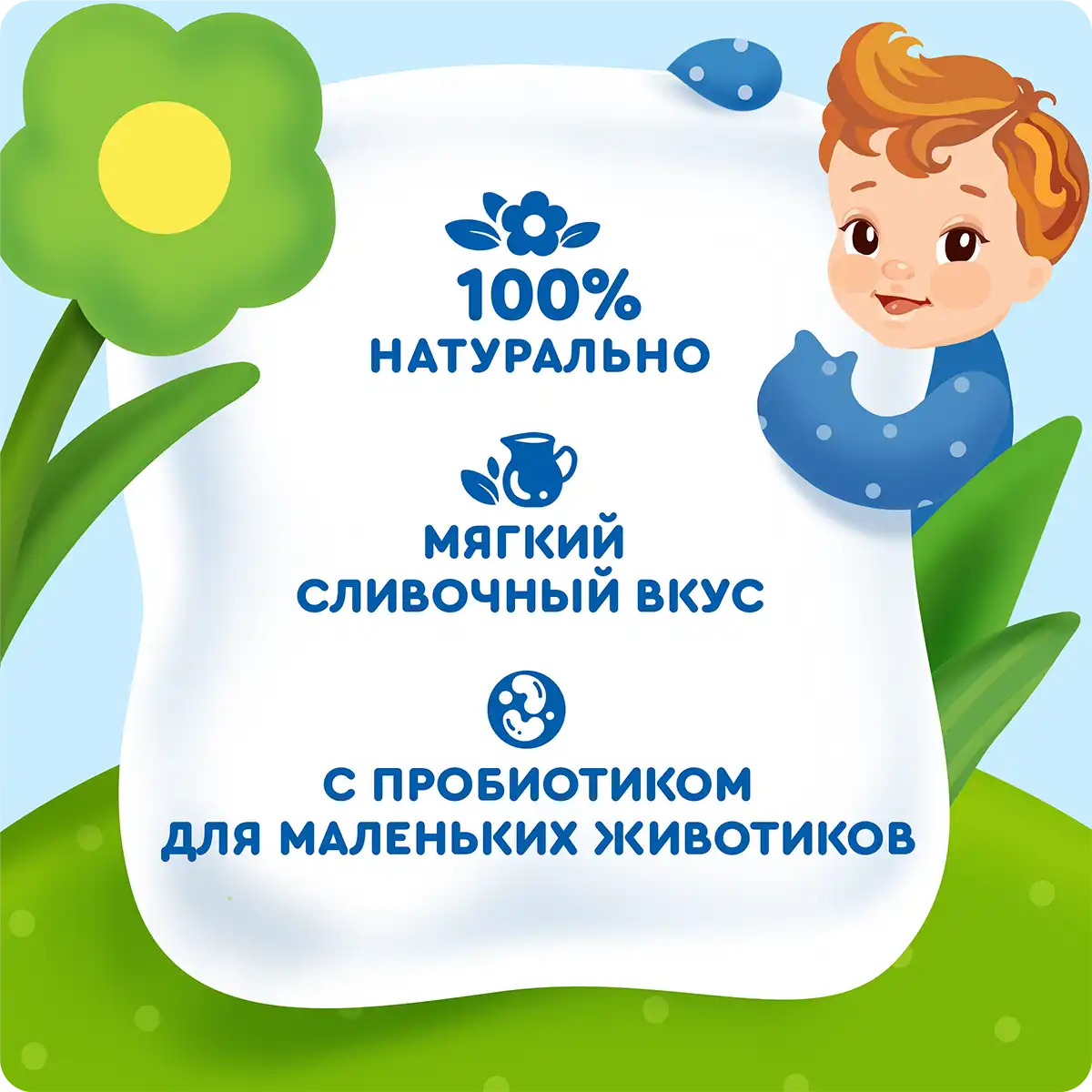 100%
НАТУРАЛЬНО

МЯГКИЙ
СЛИВОЧНЫЙ ВКУС

С ПРОБИОТИКОМ
ДЛЯ МАЛЕНЬКИХ ЖИВОТИКОВ