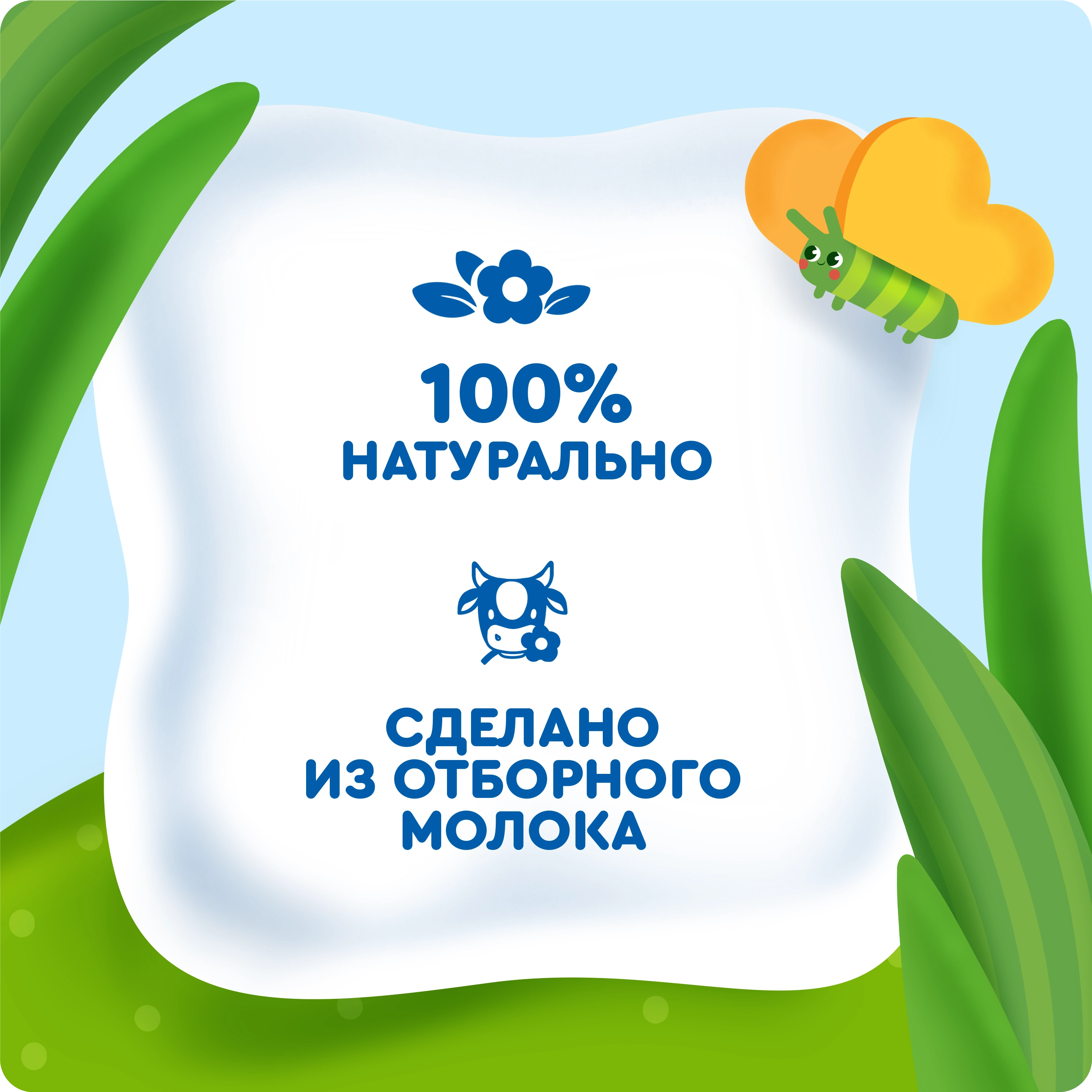 100%
НАТУРАЛЬНО

СДЕЛАНО
ИЗ ОТБОРНОГО
МОЛОКА