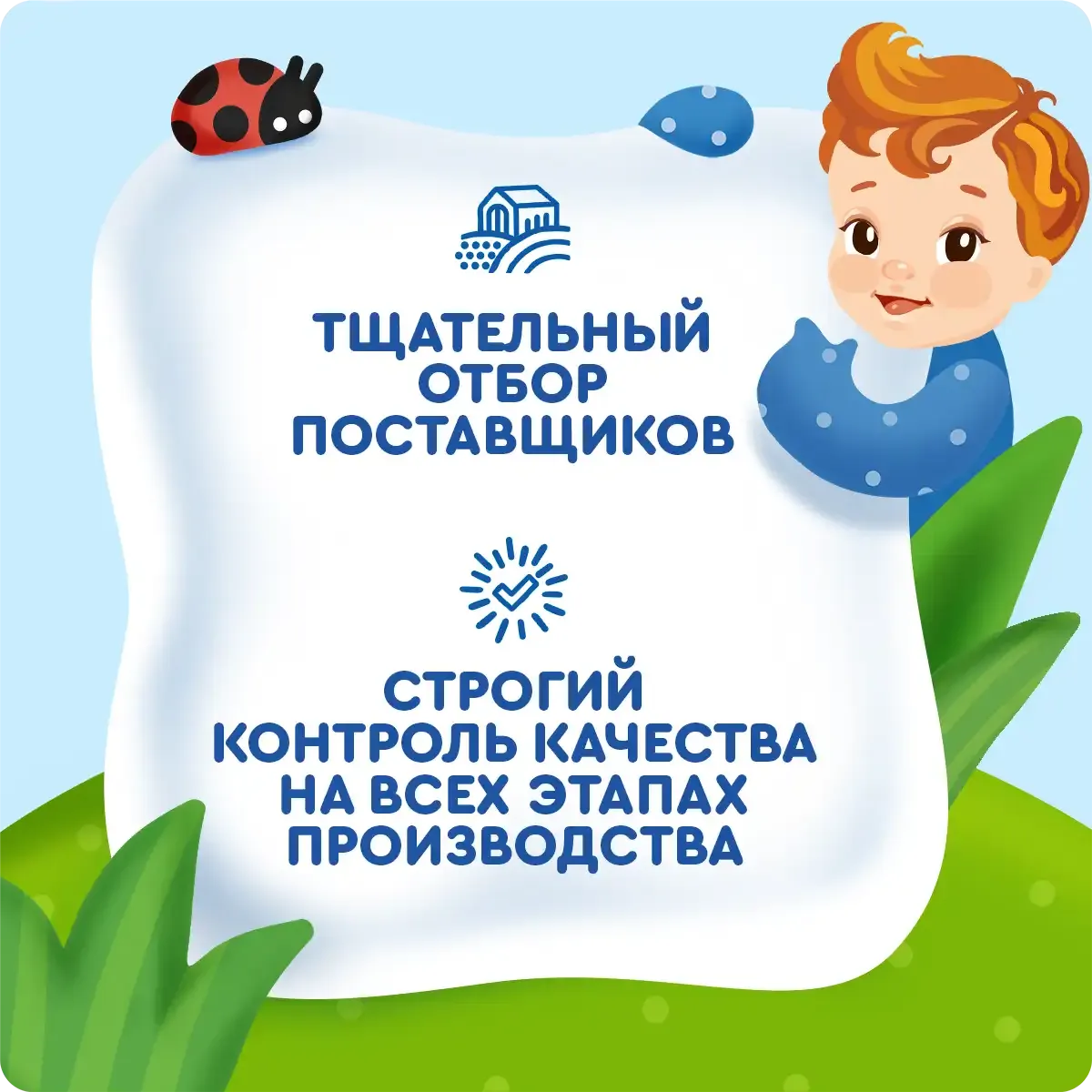 ТЩАТЕЛЬНЫЙ ОТБОР ПОСТАВЩИКОВ

СТРОГИЙ КОНТРОЛЬ КАЧЕСТВА НА ВСЕХ ЭТАПАХ ПРОИЗВОДСТВА