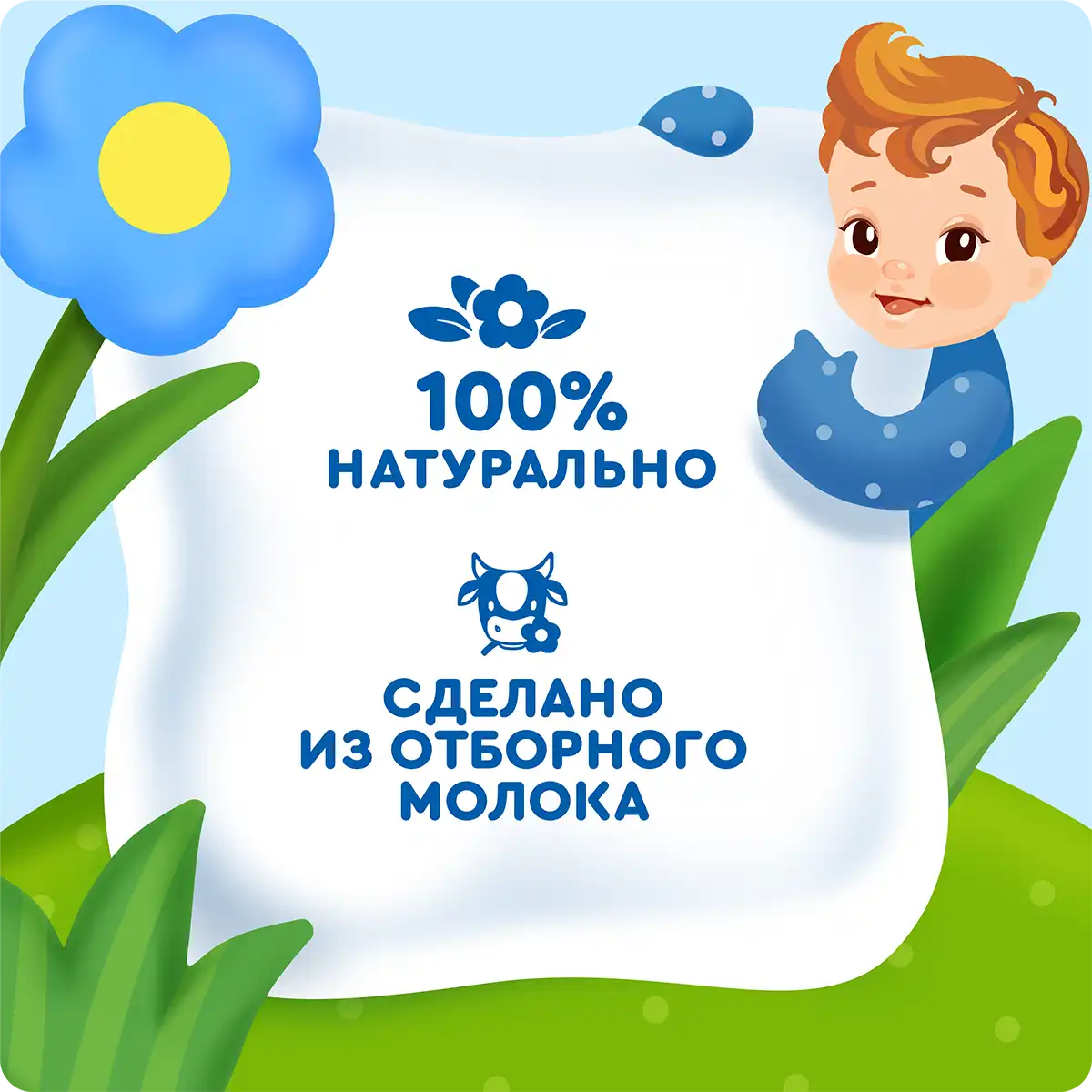 100%
НАТУРАЛЬНО

СДЕЛАНО
ИЗ ОТБОРНОГО
МОЛОКА