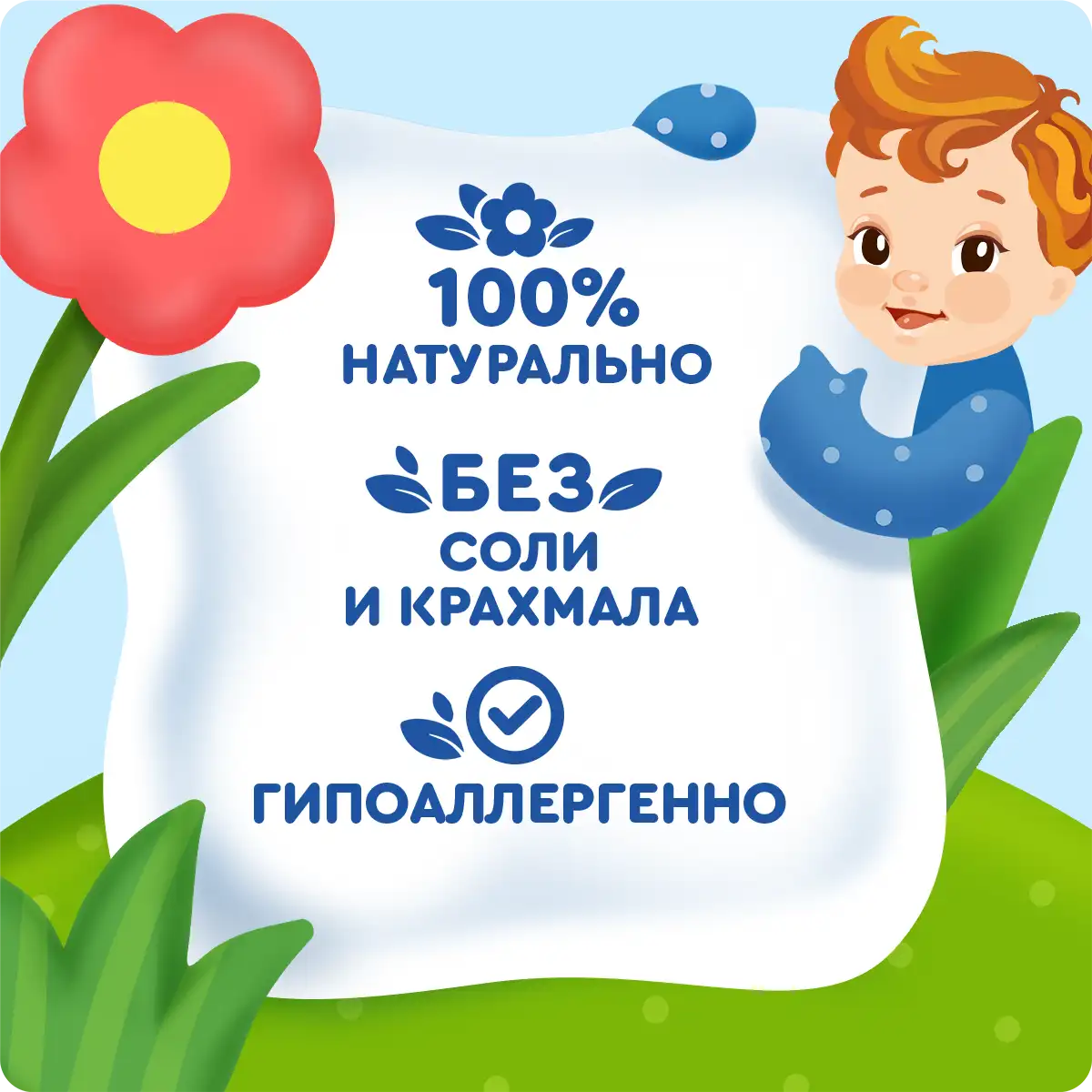 100%
НАТУРАЛЬНО

БЕЗ
СОЛИ
И КРАХМАЛА

ГИПОАЛЛЕРГЕННО