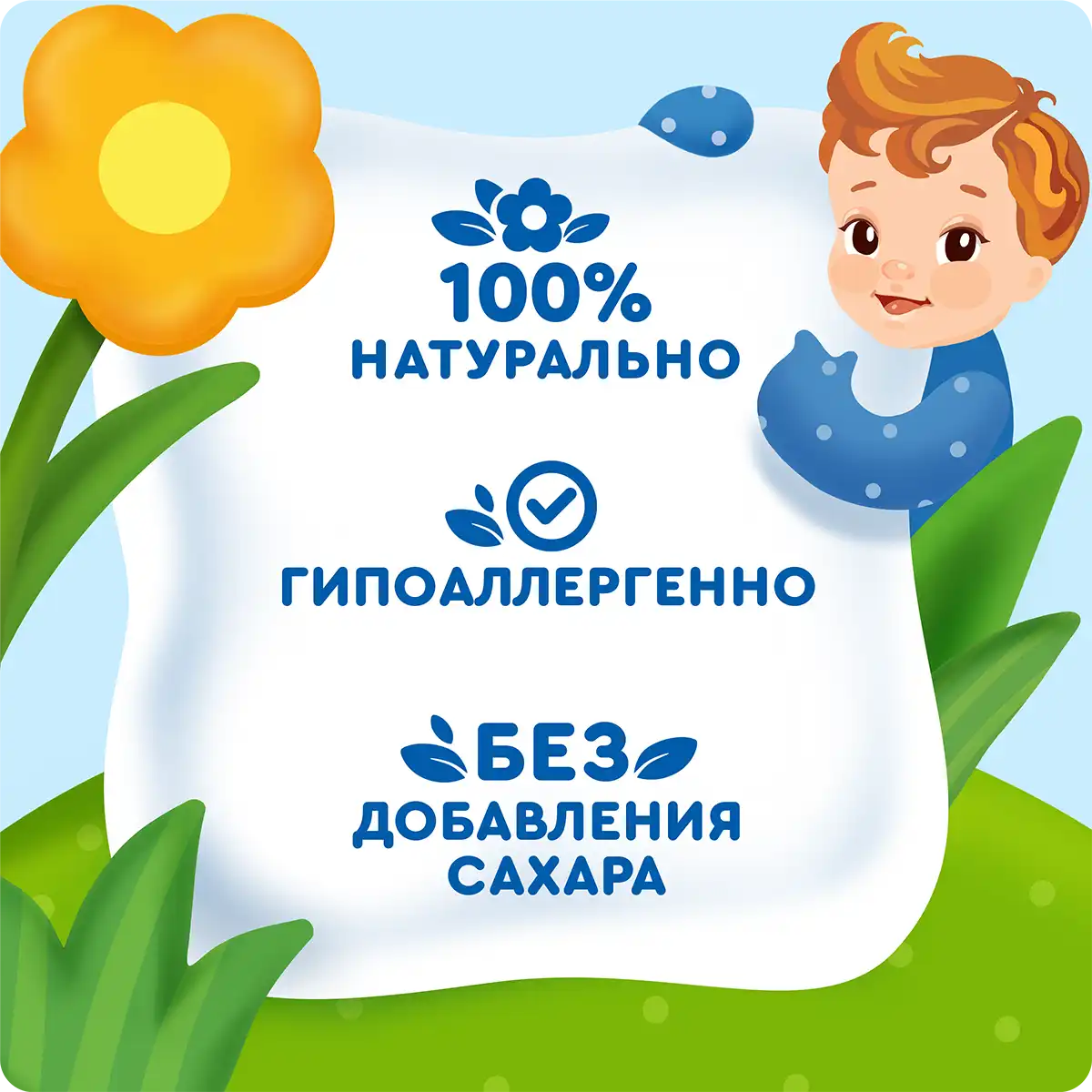 100%
НАТУРАЛЬНО

ГИПОАЛЛЕРГЕННО

БЕЗ
ДОБАВЛЕНИЯ
САХАРА