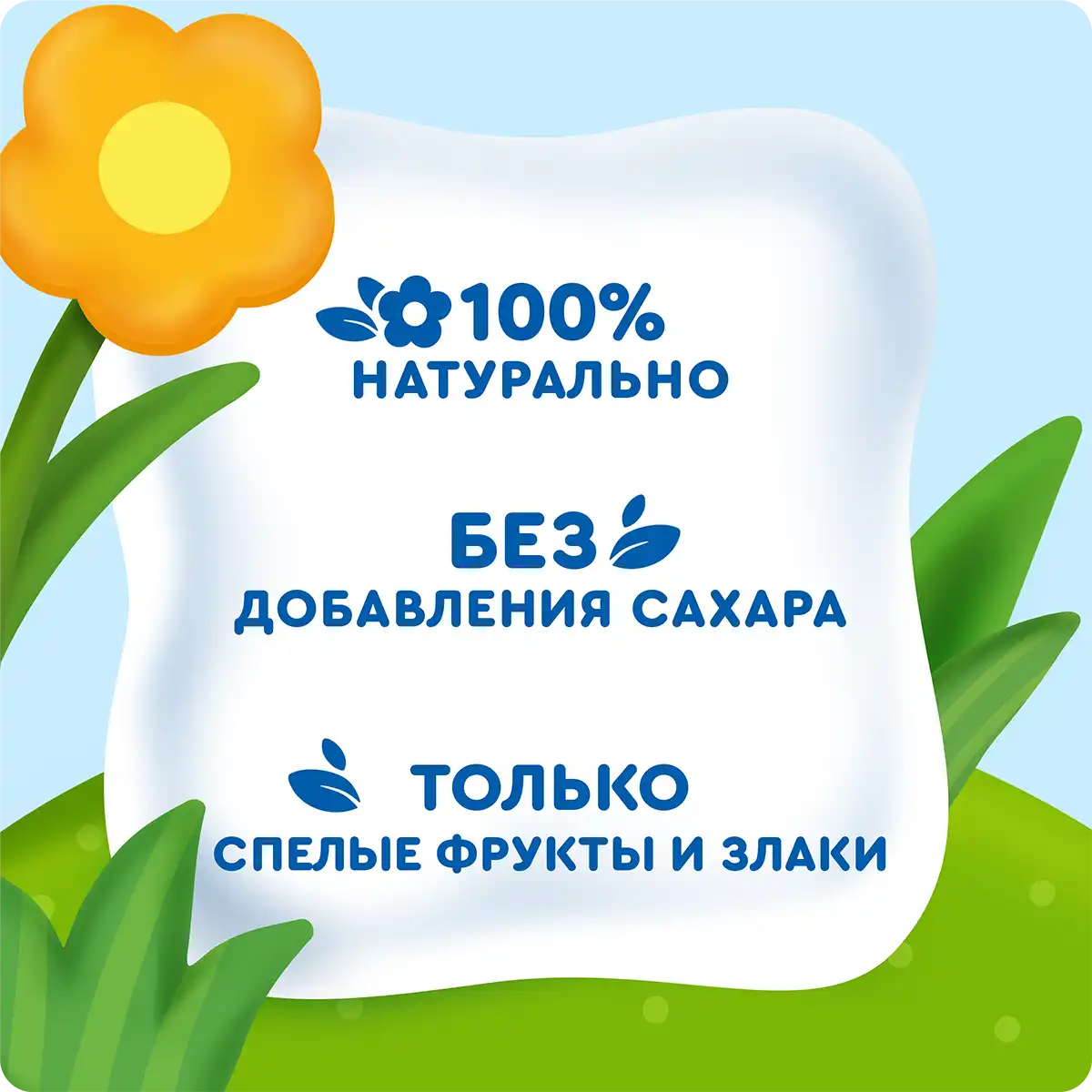 100%
НАТУРАЛЬНО

БЕЗ
ДОБАВЛЕНИЯ САХАРА

ТОЛЬКО
СПЕЛЫЕ ФРУКТЫ И ЗЛАКИ